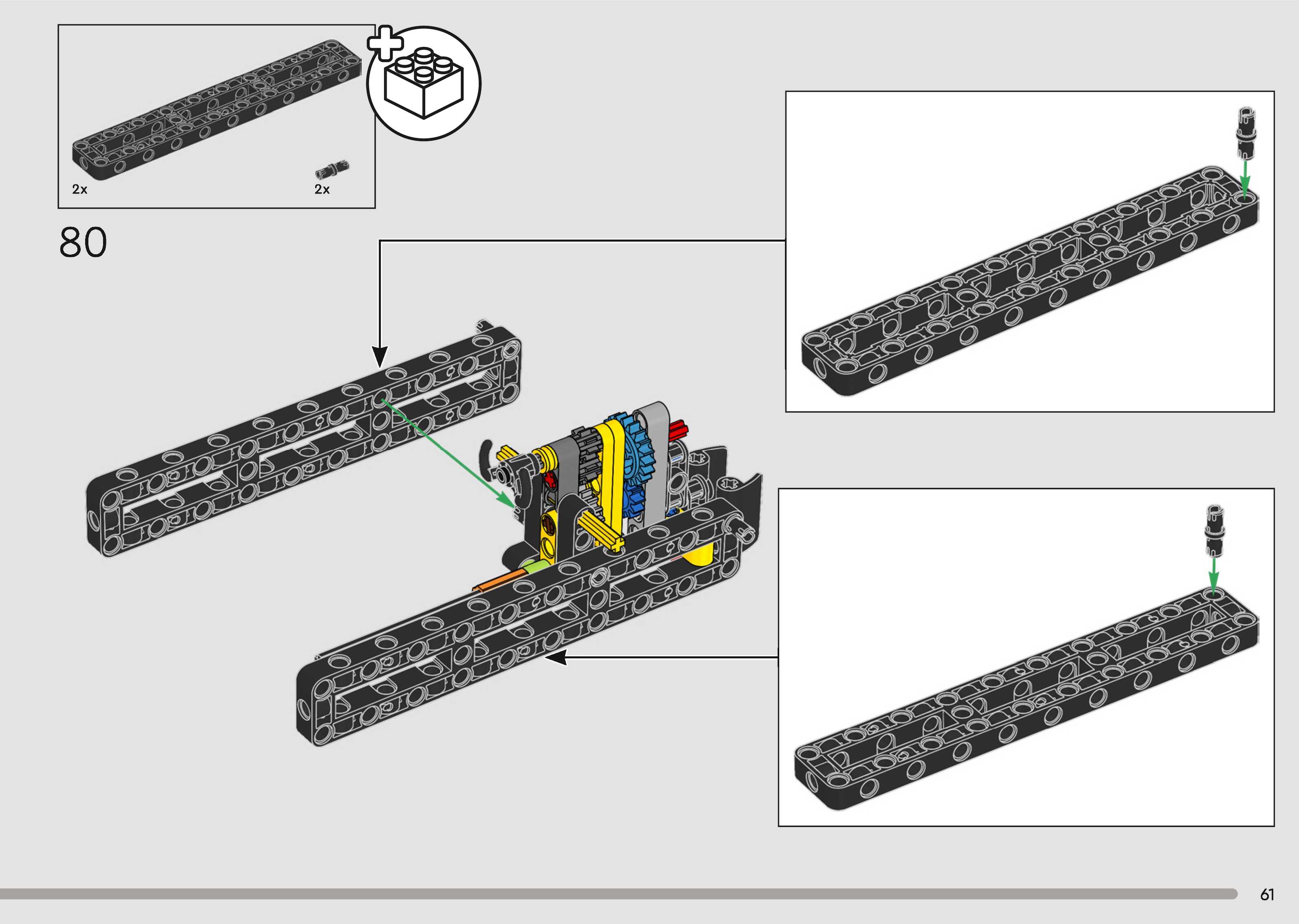 2x

2x

80

61