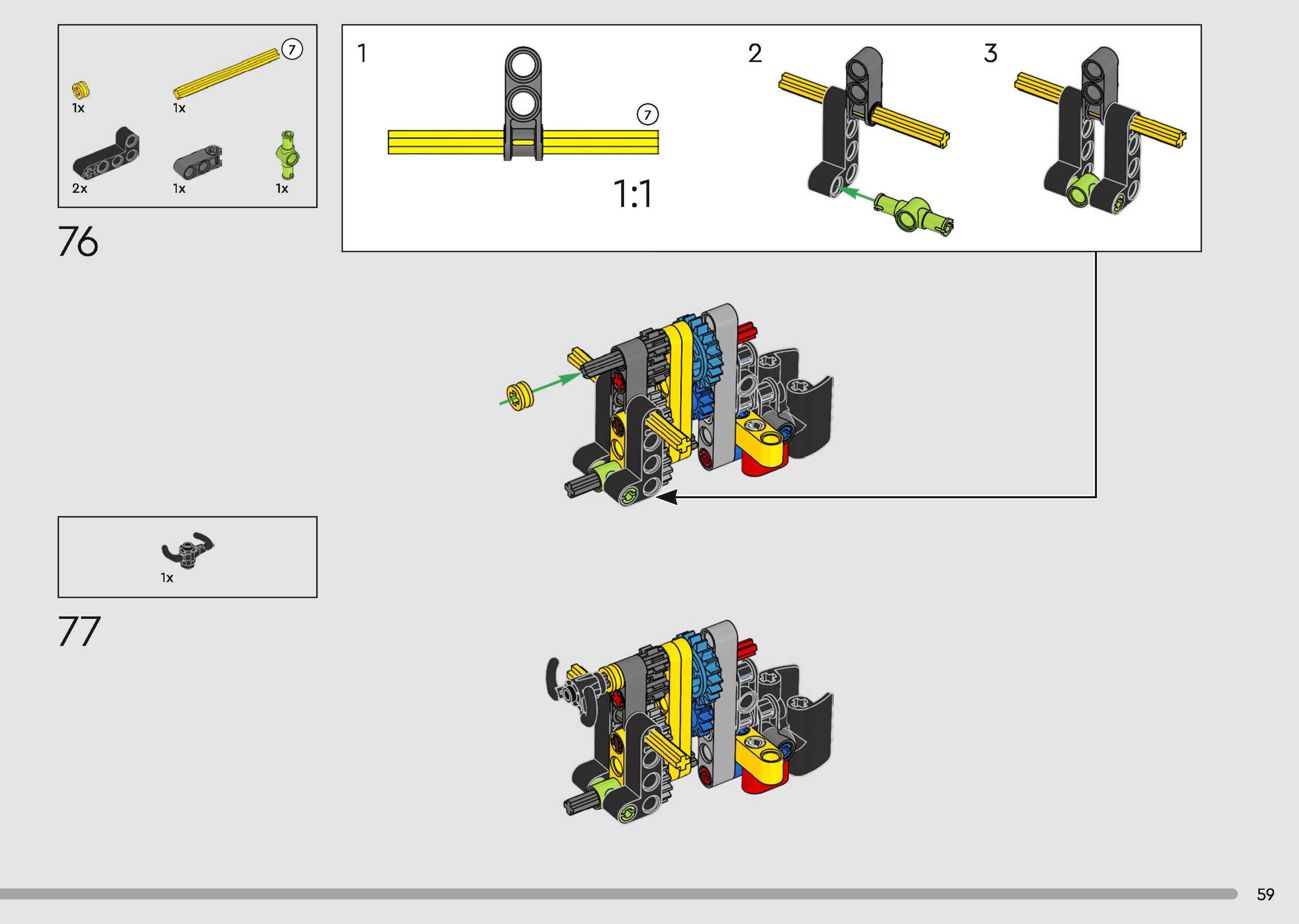 7

1x

1x

2x

1x

1x

76

1

7

1:1

2

3

1x

77

59