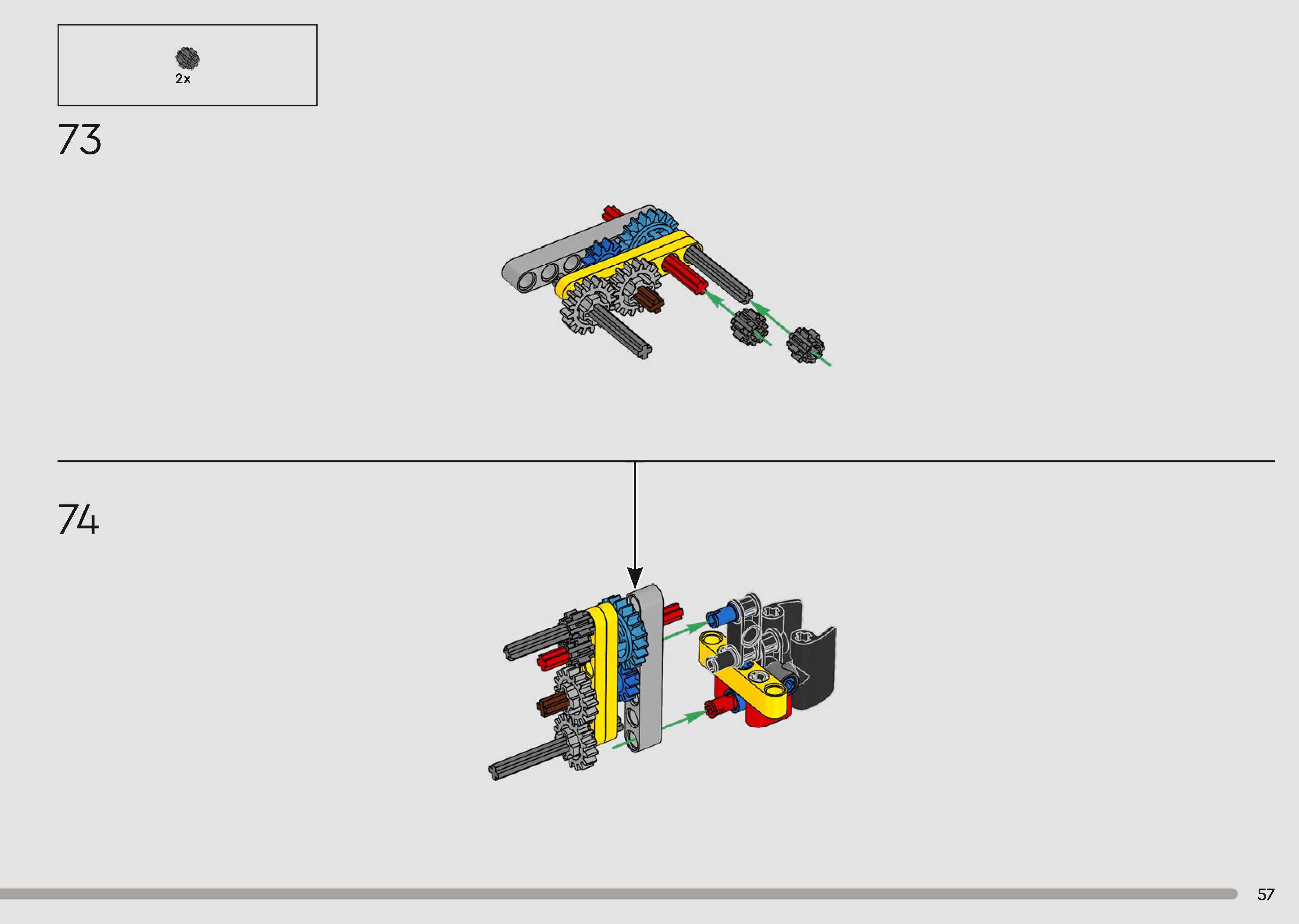 2x

73

74

57