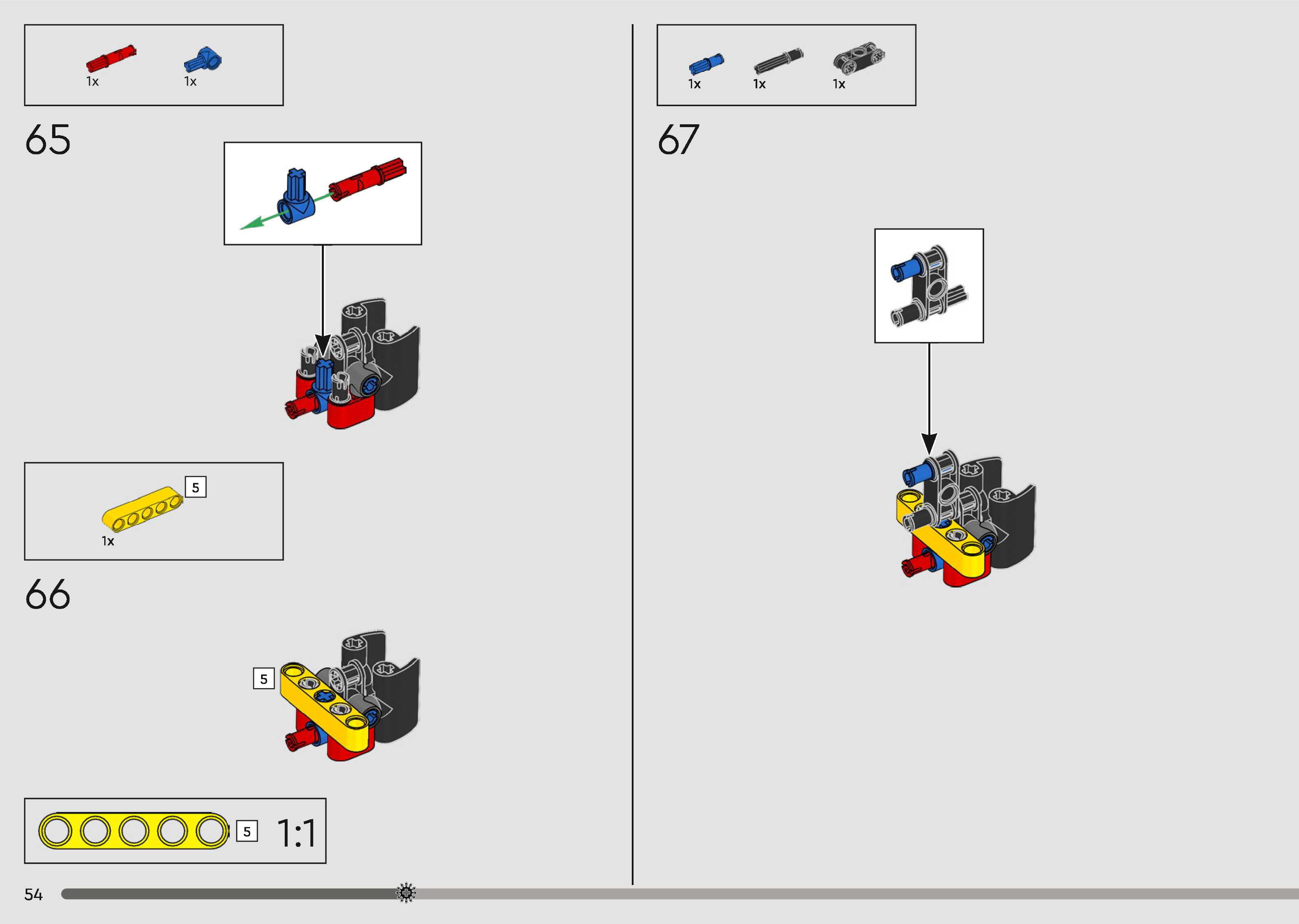 1x 1x

65

5

1x

66

5

5 1:1

54

1x 1x 1x

67