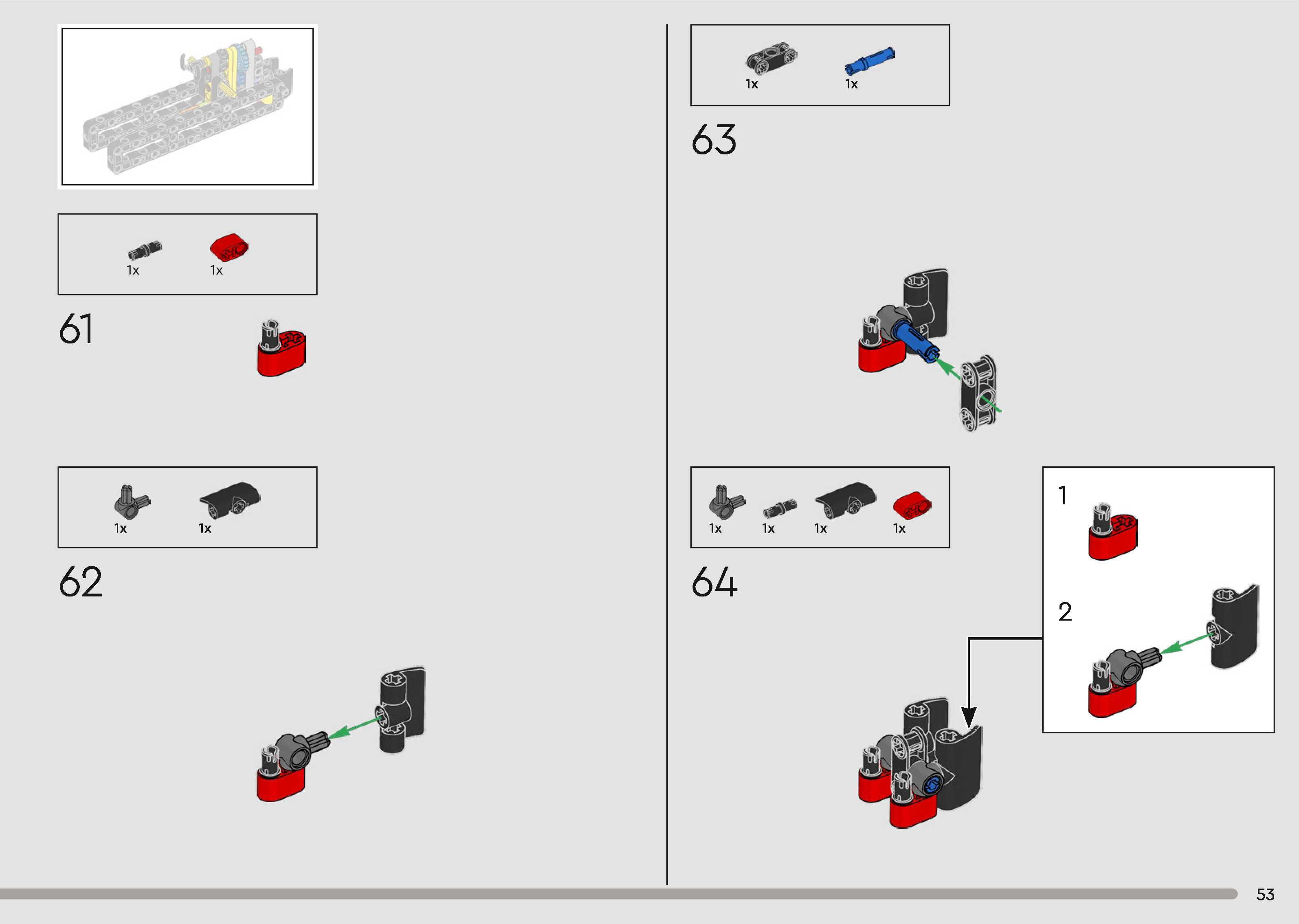 1x 1x

61

1x 1x

62

1x 1x

63

1x 1x 1x 1x

64

1

2

53