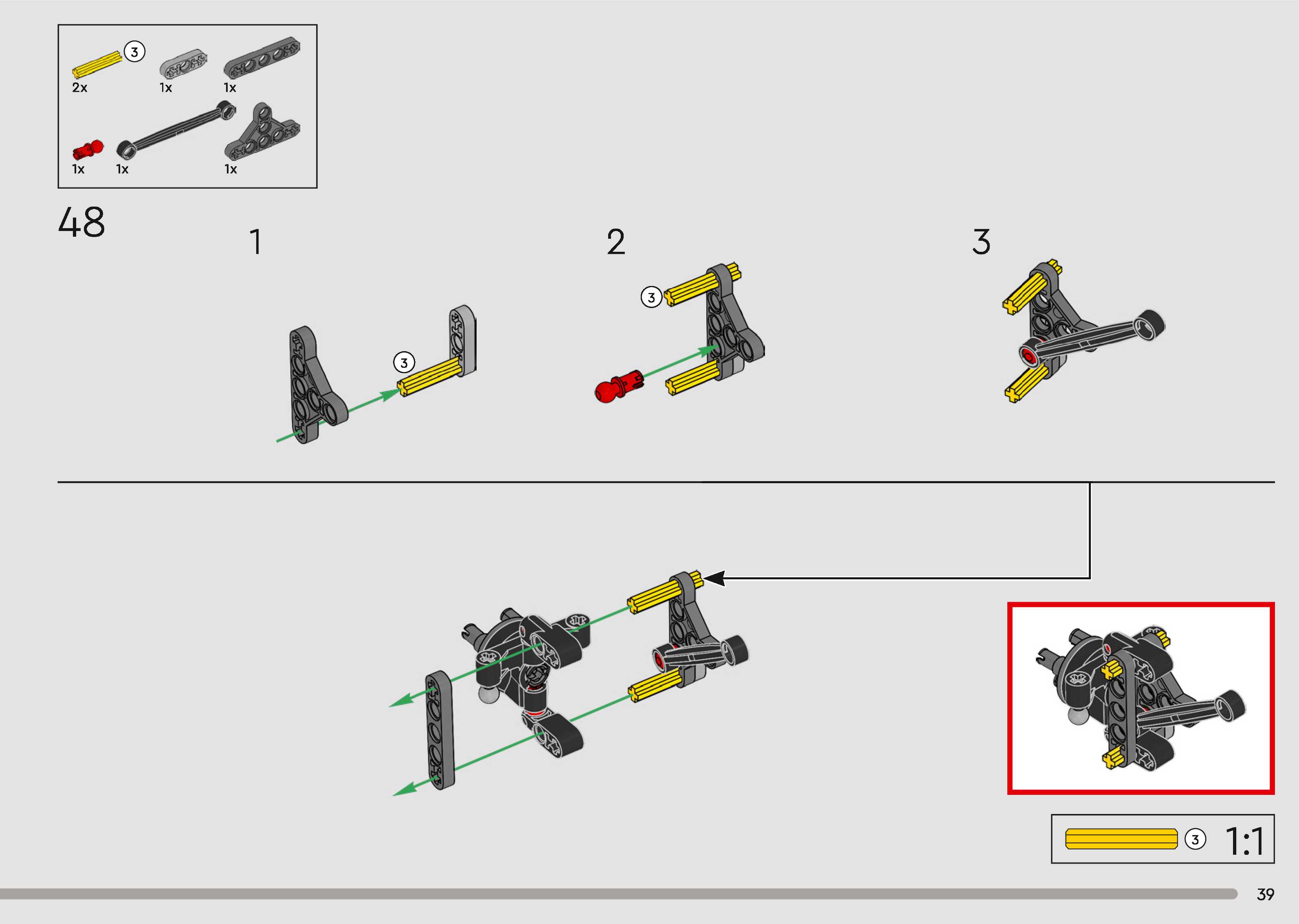 3
2x
1x
1x
1x
1x
1x

48

1

3

2

3

3

3

1:1

39