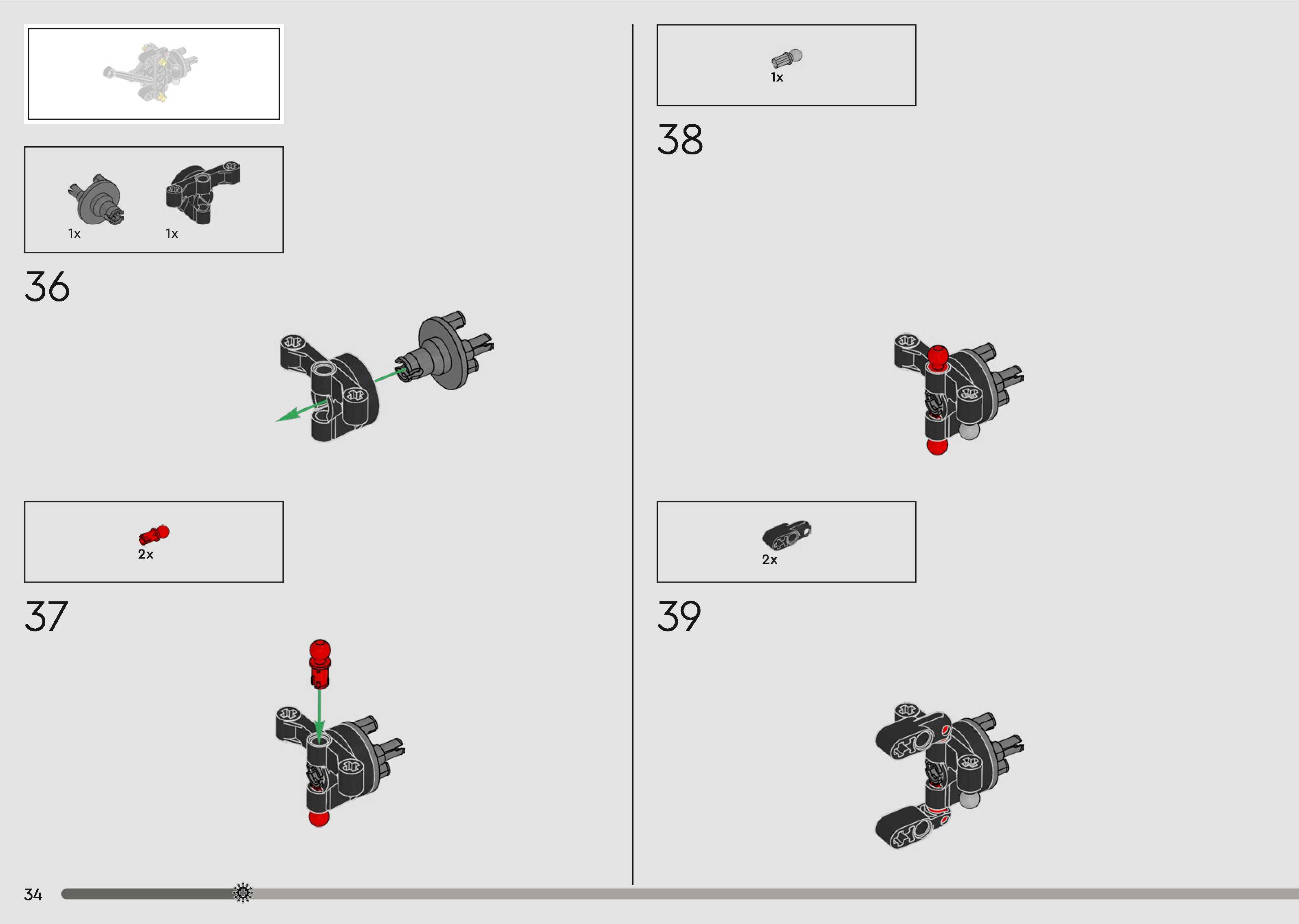 1x 1x

36

2x

37

1x

38

2x

39

34