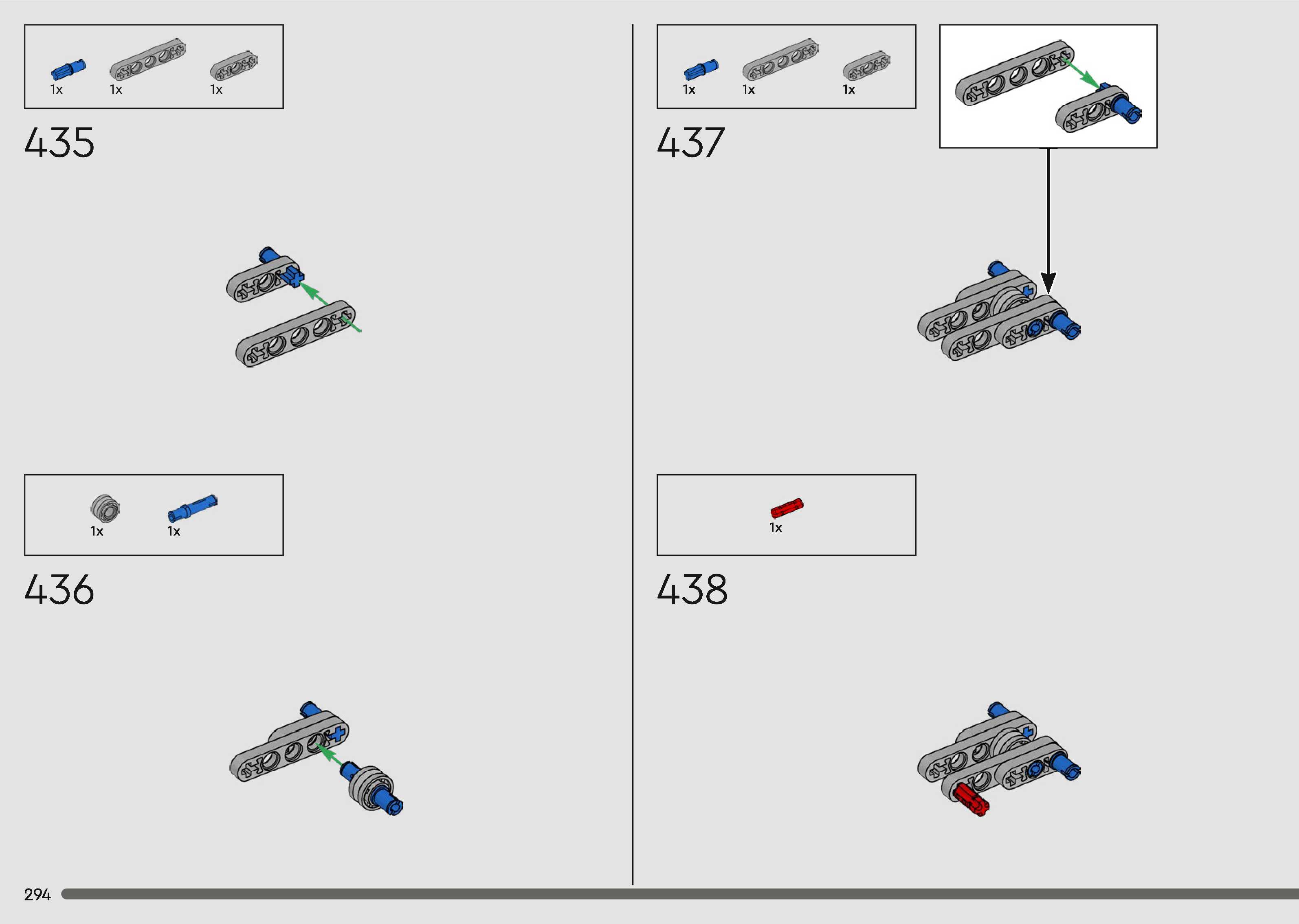 1x 1x 1x

435

1x 1x

436

1x 1x 1x

437

1x

438

294