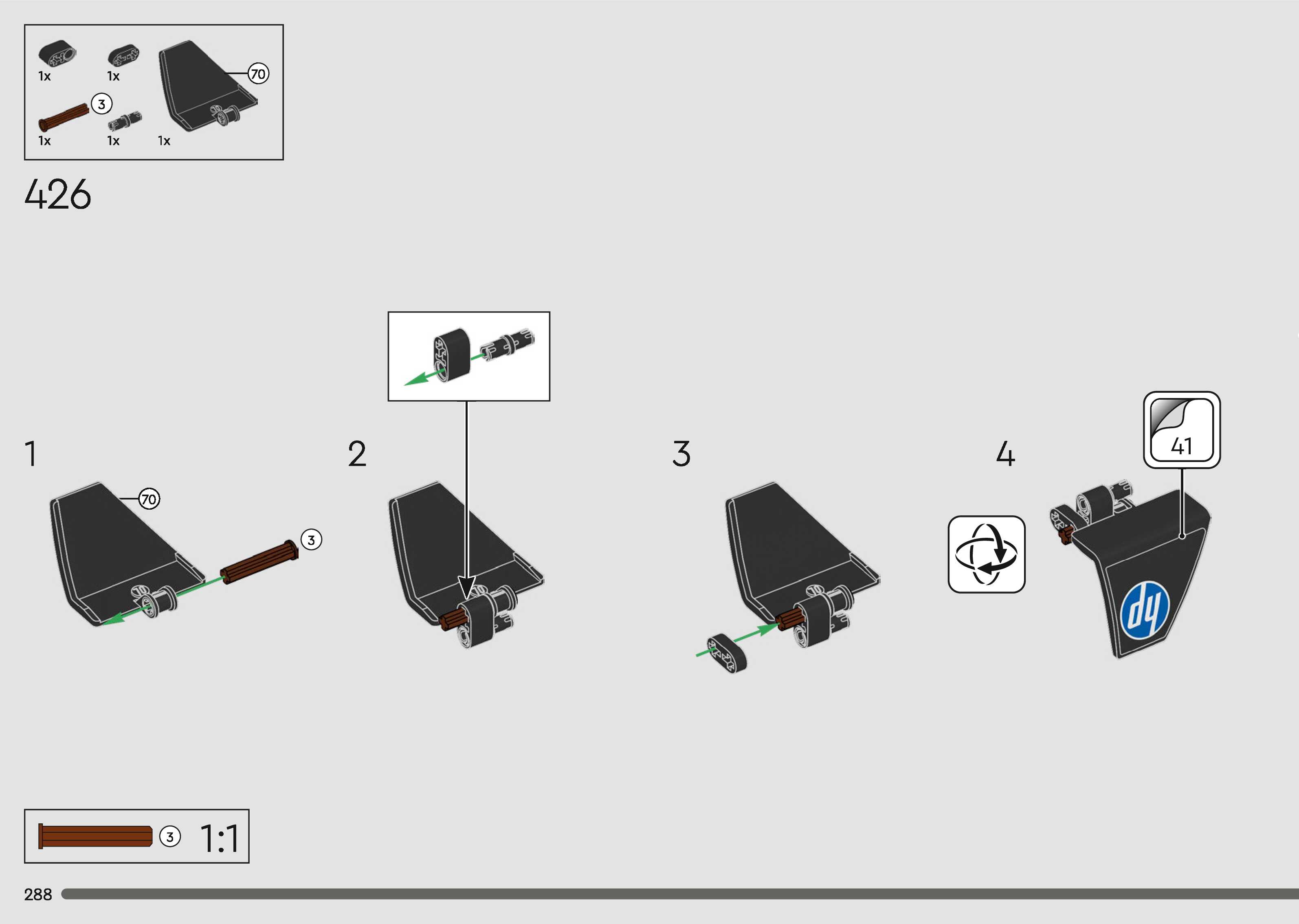 1x
1x
70
3
1x
1x
1x

426

1
70
3

2

3

4
41
dy

3 1:1

288