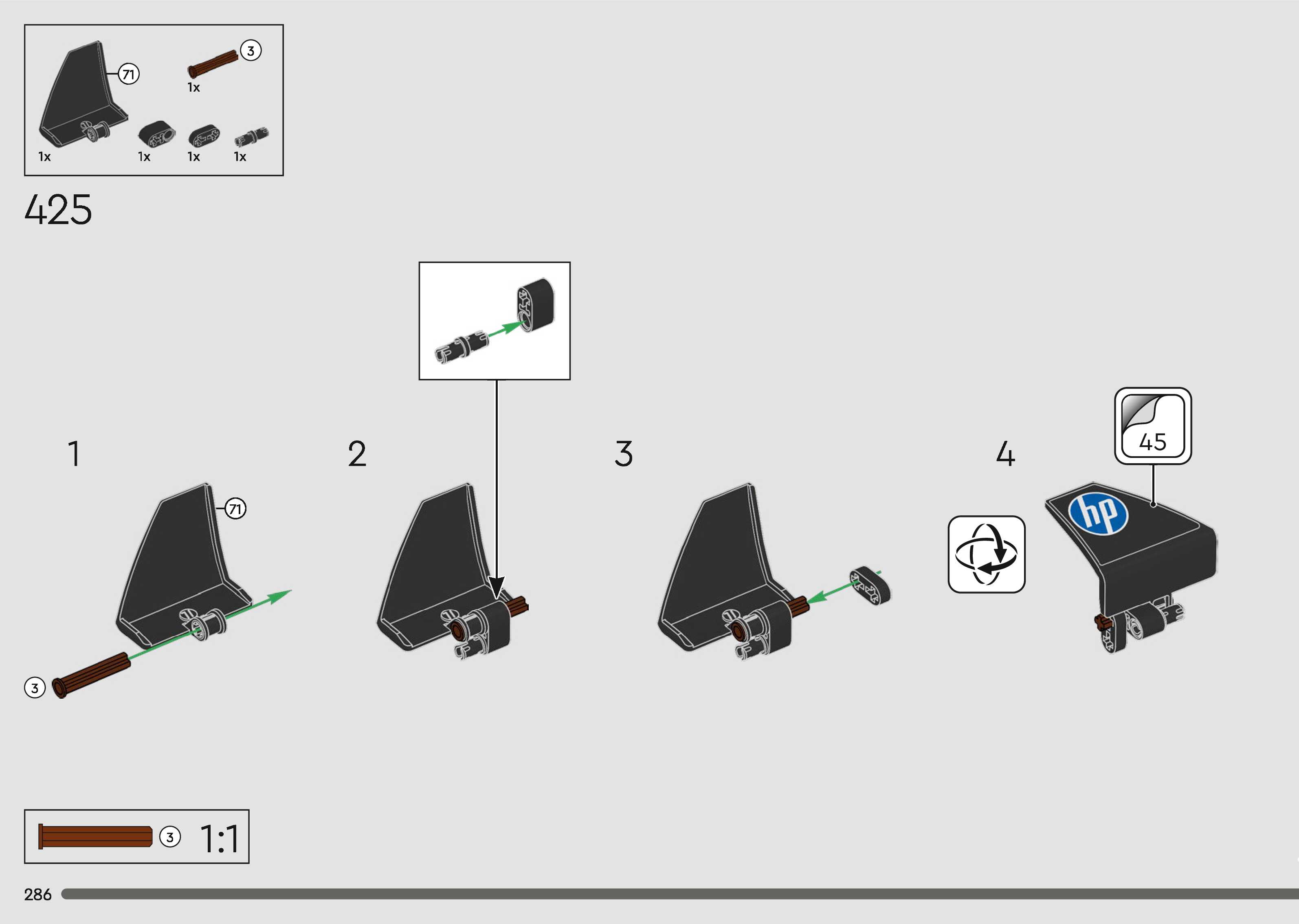 71
3
1x
1x
1x
1x
1x

425

1
71
3

2

3

4
45
hp

3
1:1

286