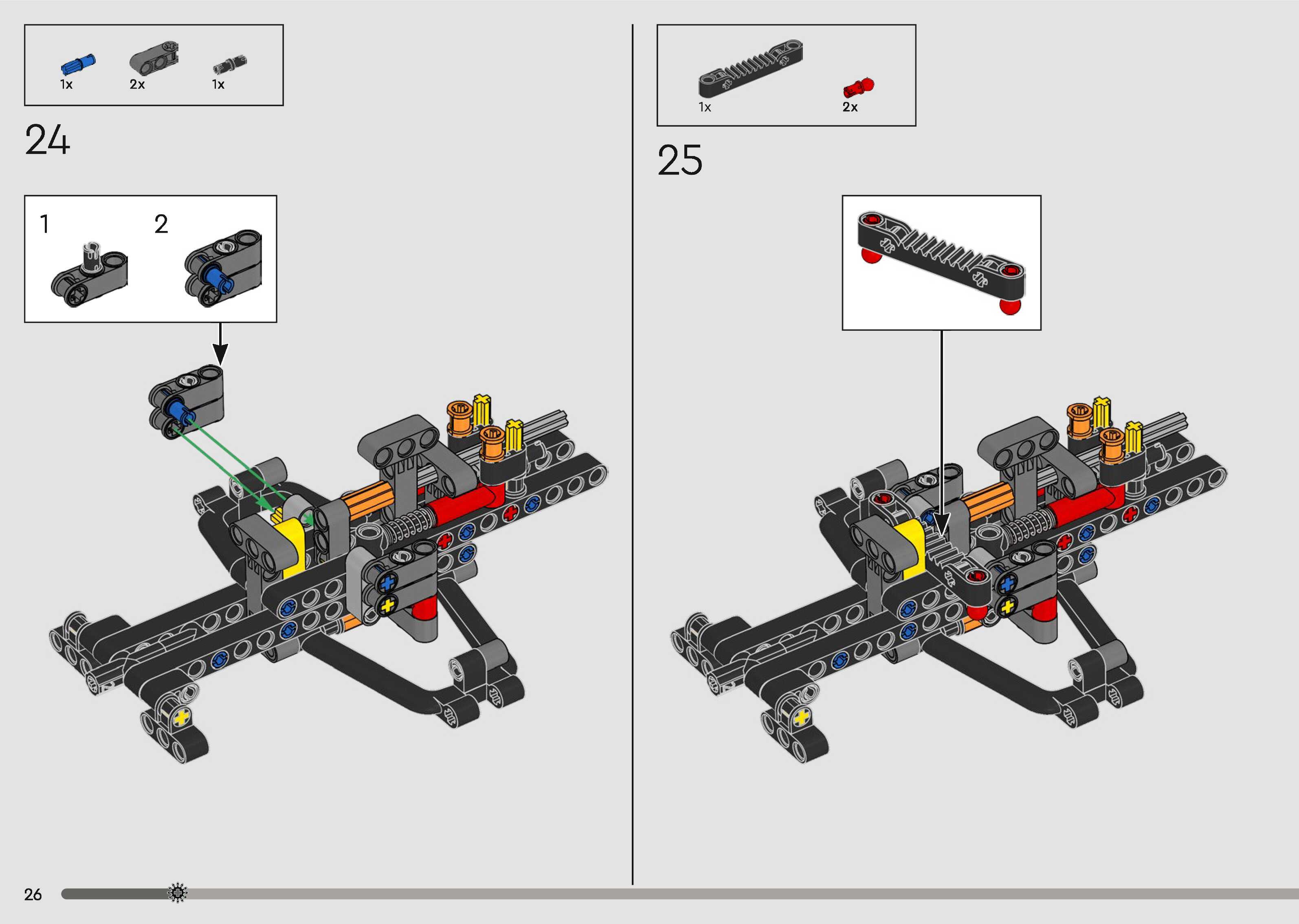 1x 2x 1x

24

1 2

1x 2x

25

26