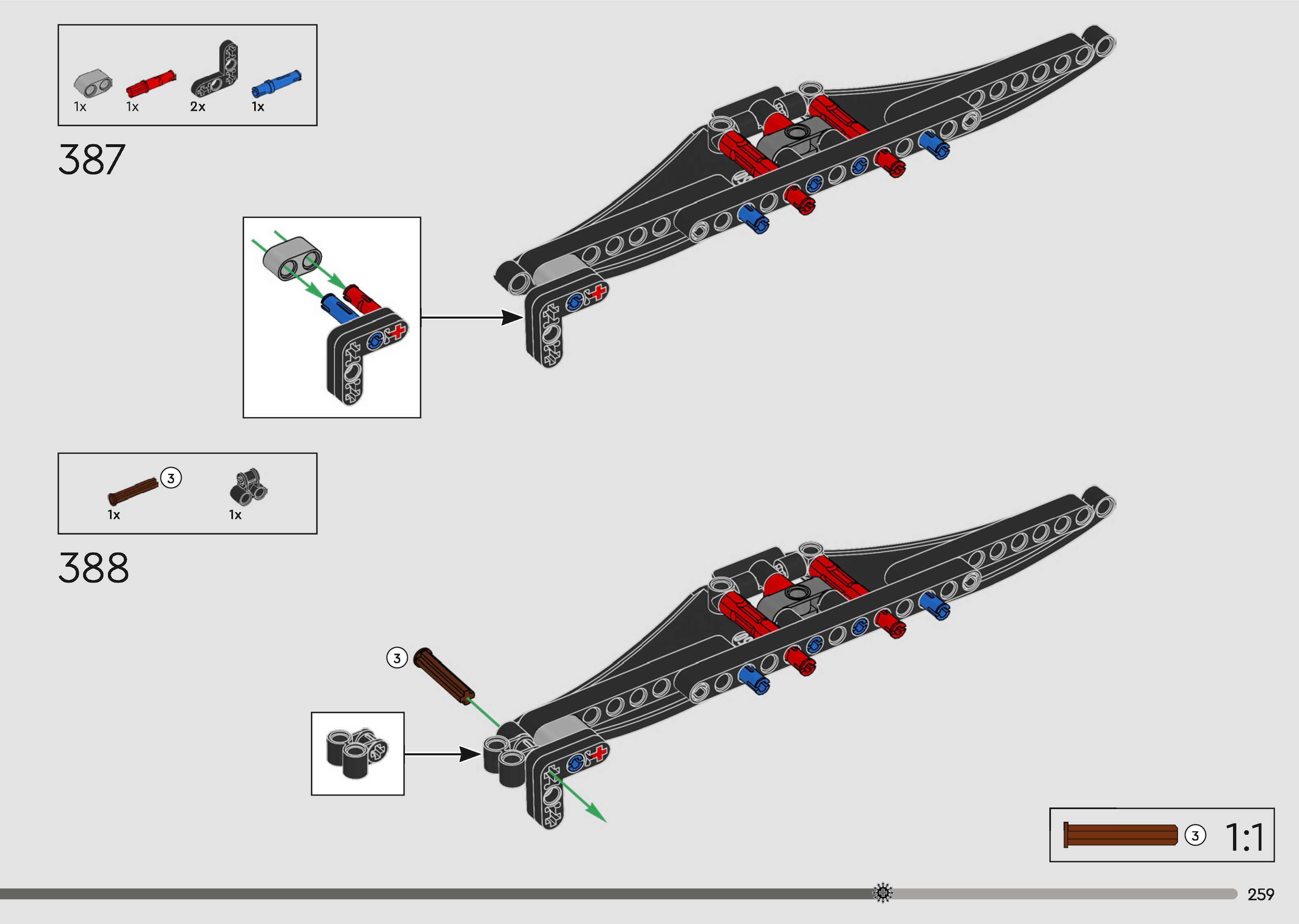 1x 1x 2x 1x

387

3
1x 1x

388

3

3 1:1

259