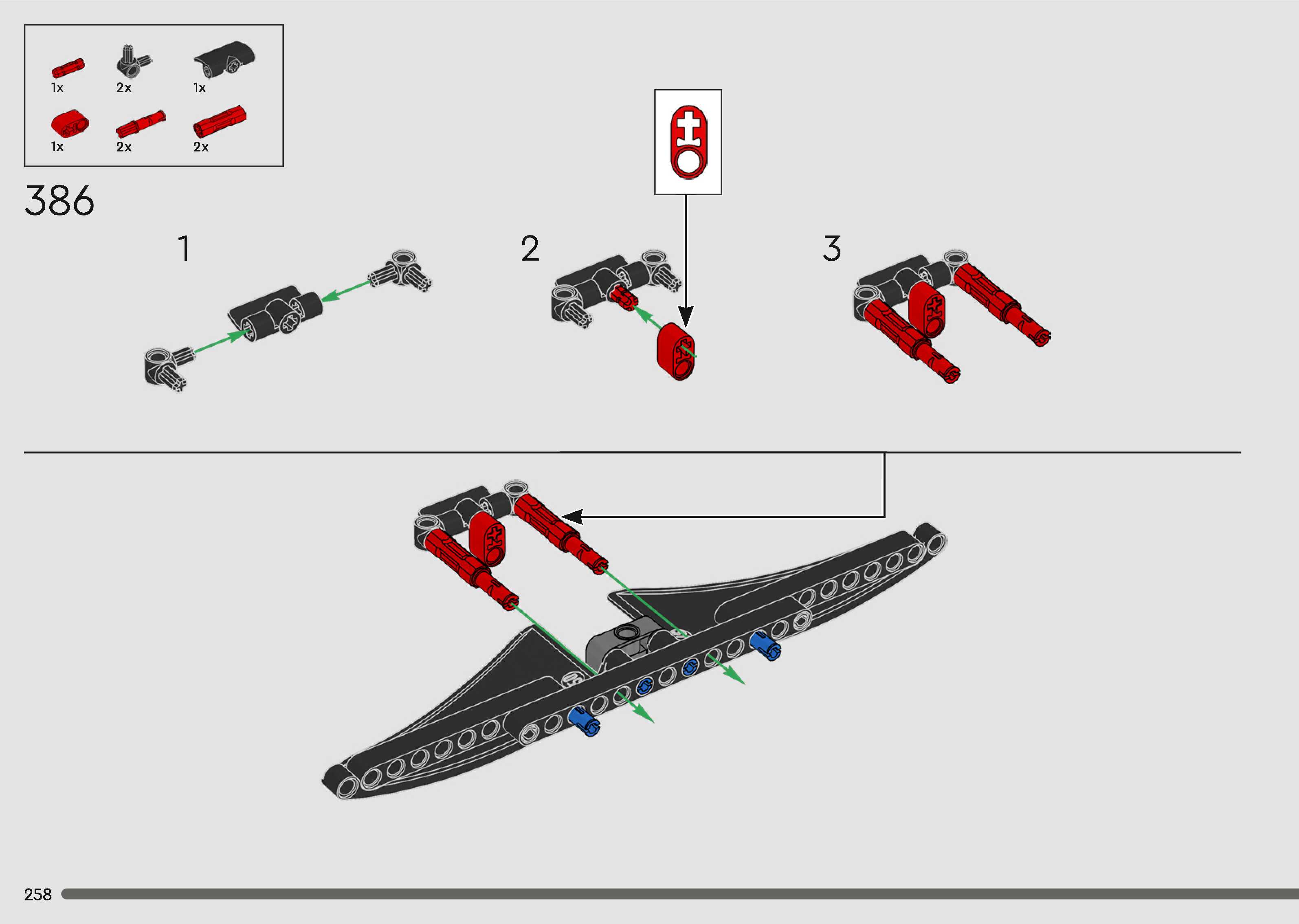 1x 2x 1x
1x 2x 2x

386

1

2

3

258