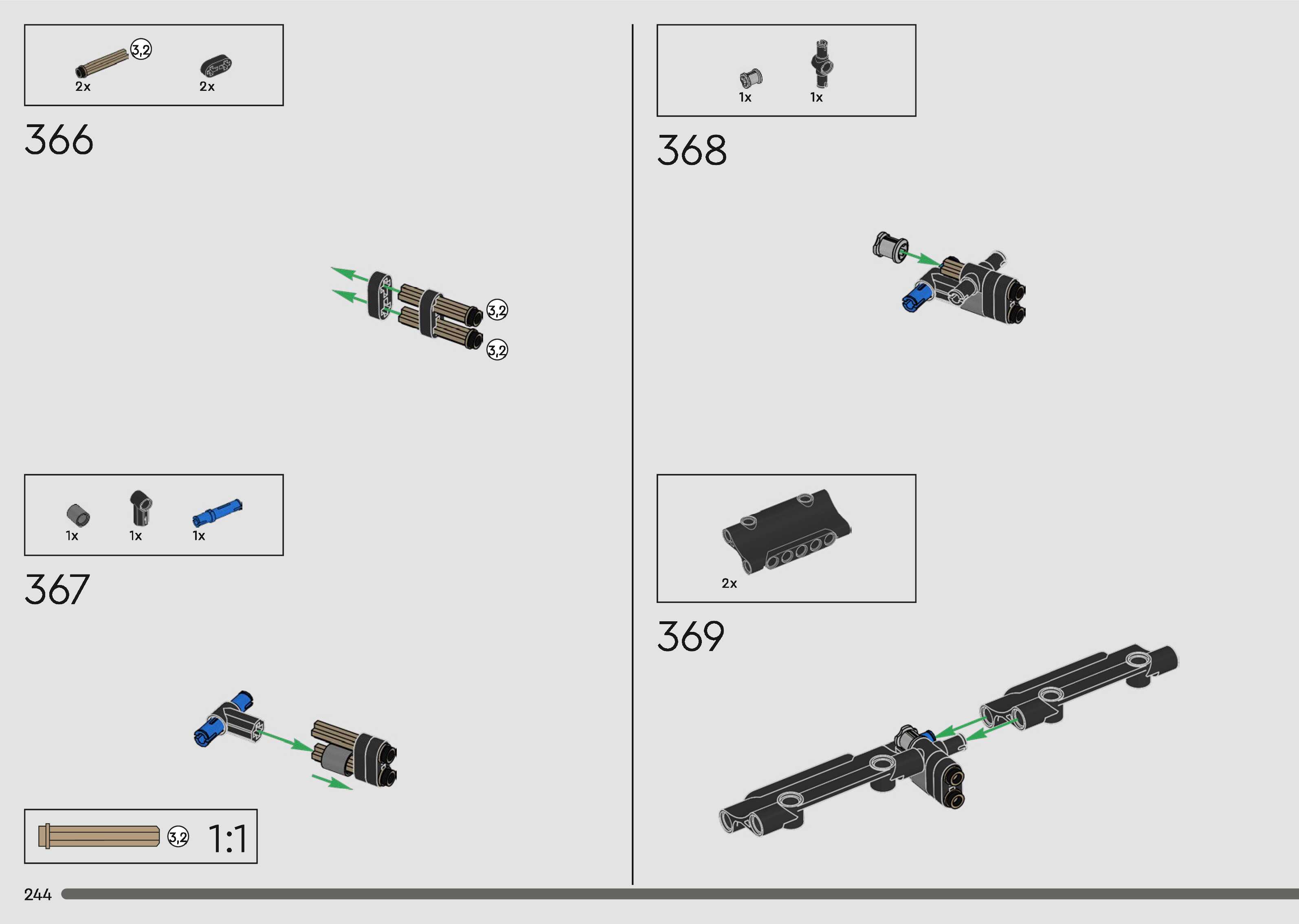 3,2
2x
2x

366

3,2
3,2

1x
1x
1x

367

3,2
1:1

244

1x
1x

368

2x

369