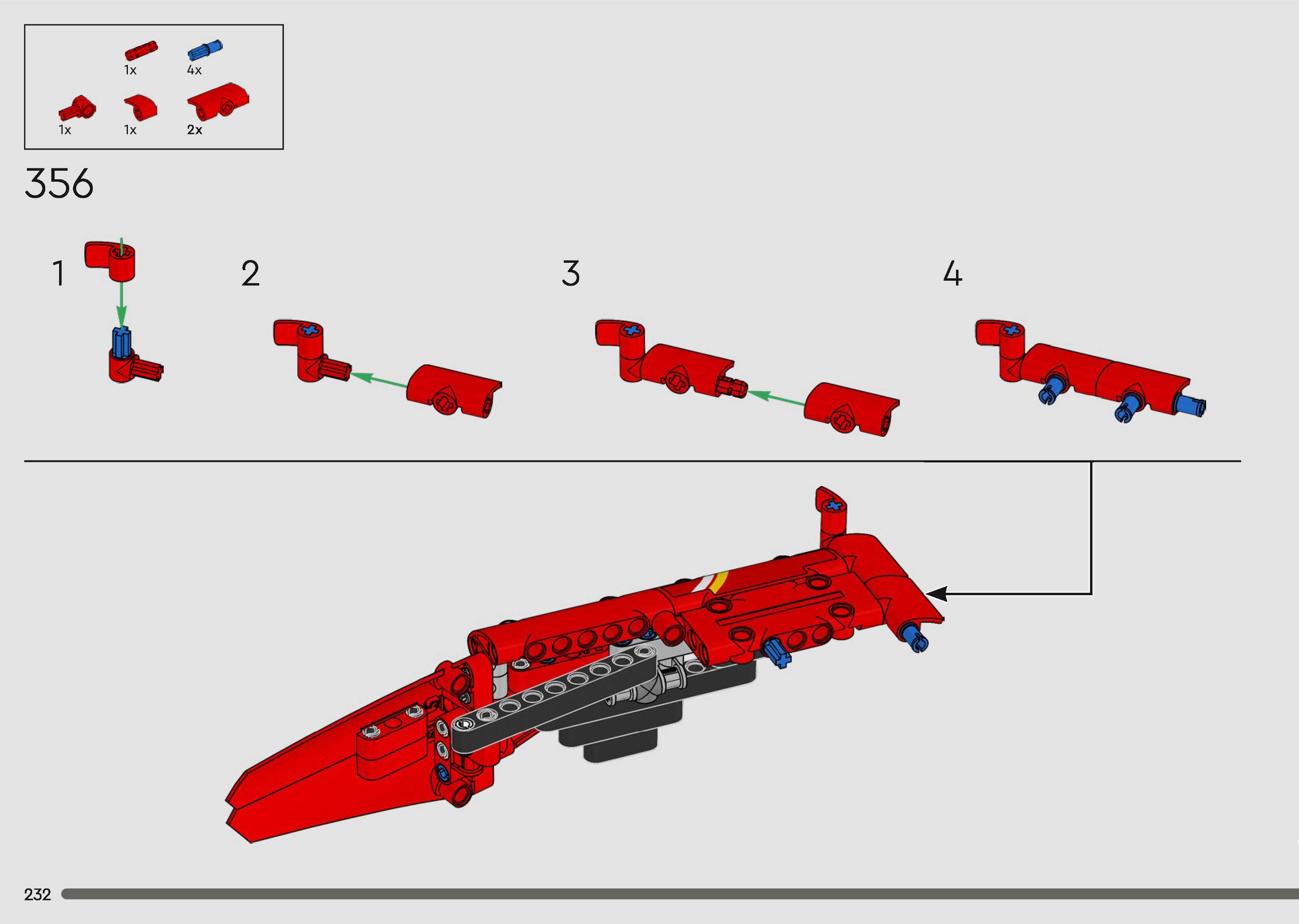 1x 4x

1x 1x 2x

356

1

2

3

4

232