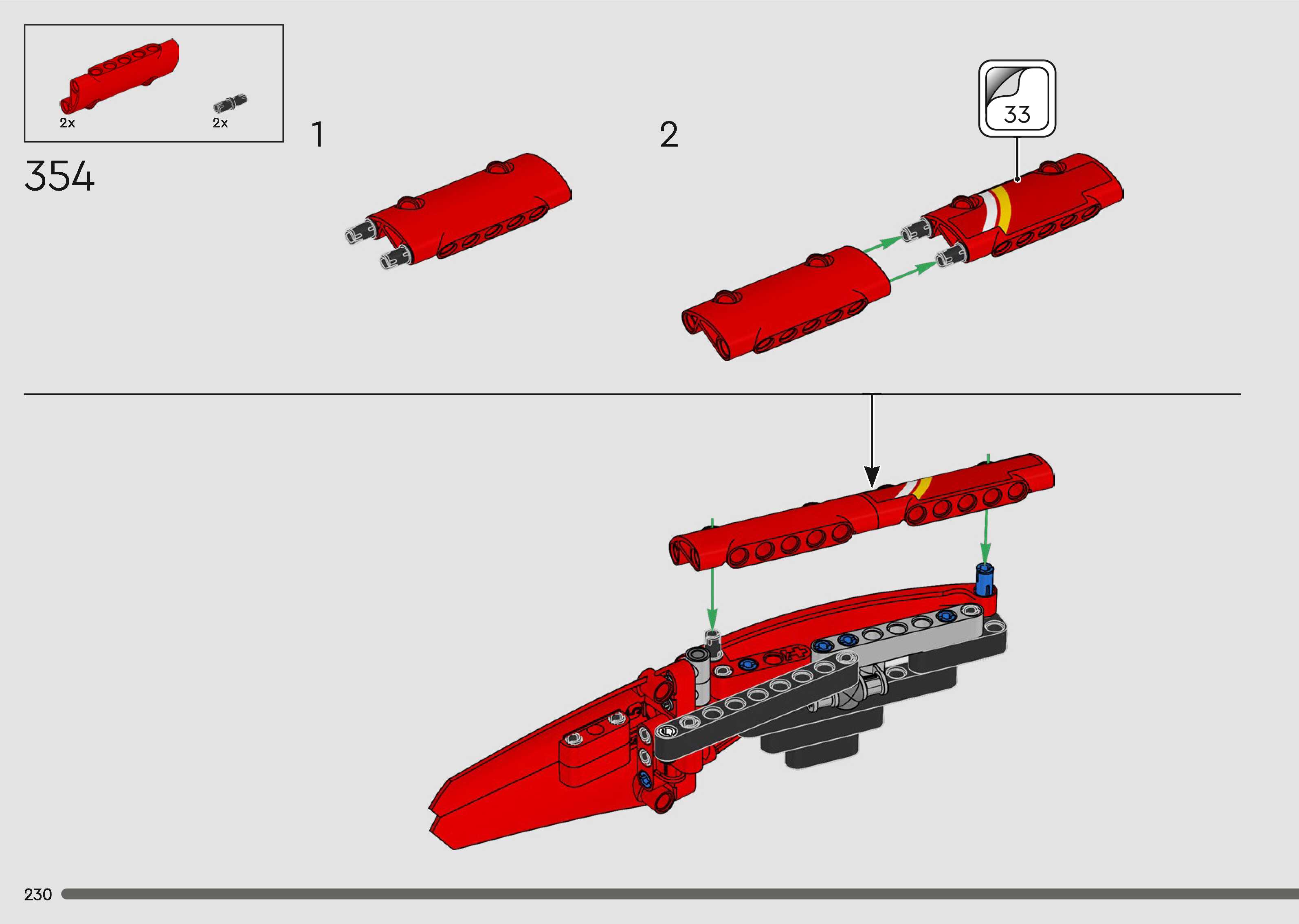 2x
2x
354
1
2
33
230