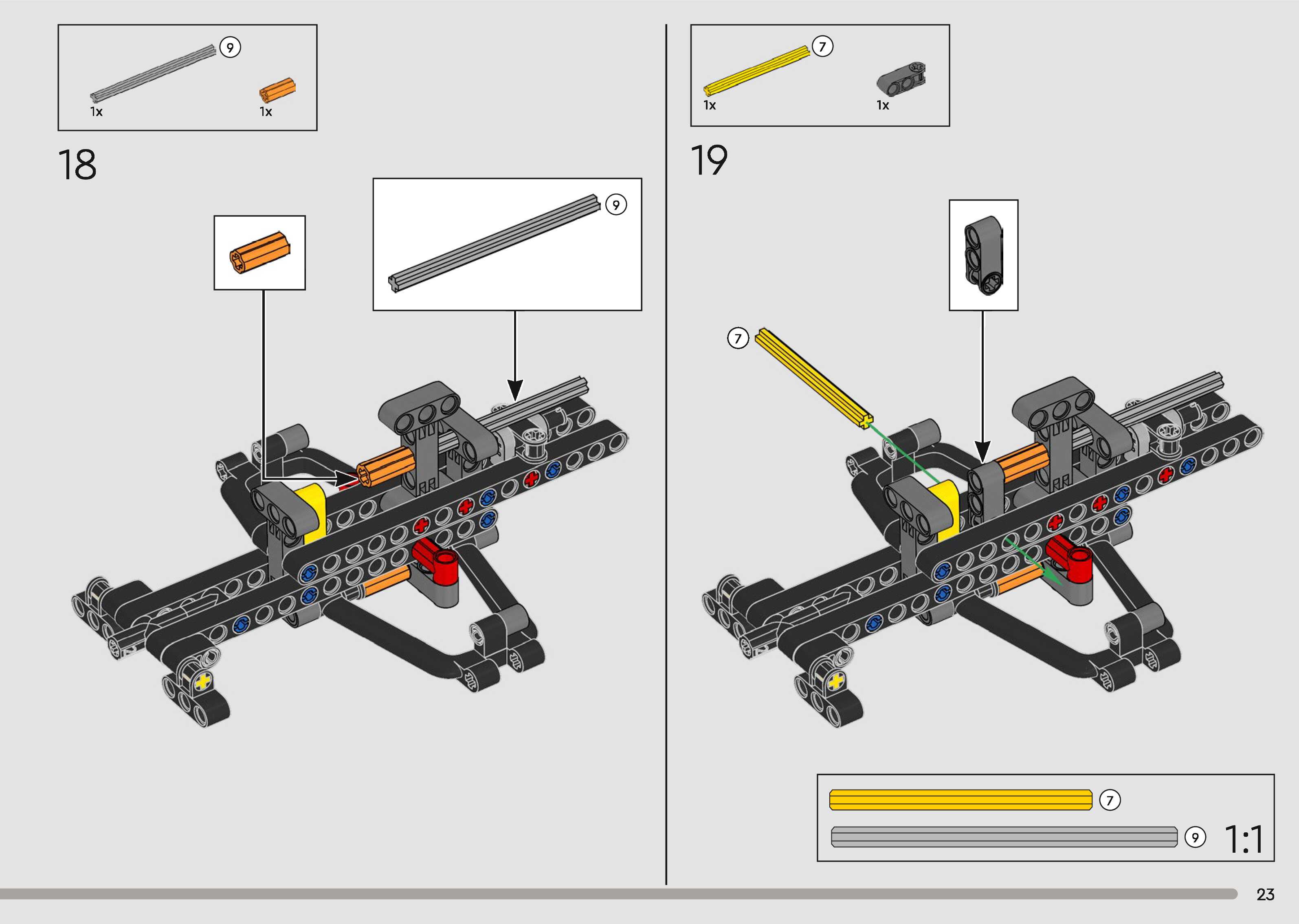 9
1x
1x

18

9

7
1x
1x

19

7

7
9
1:1

23