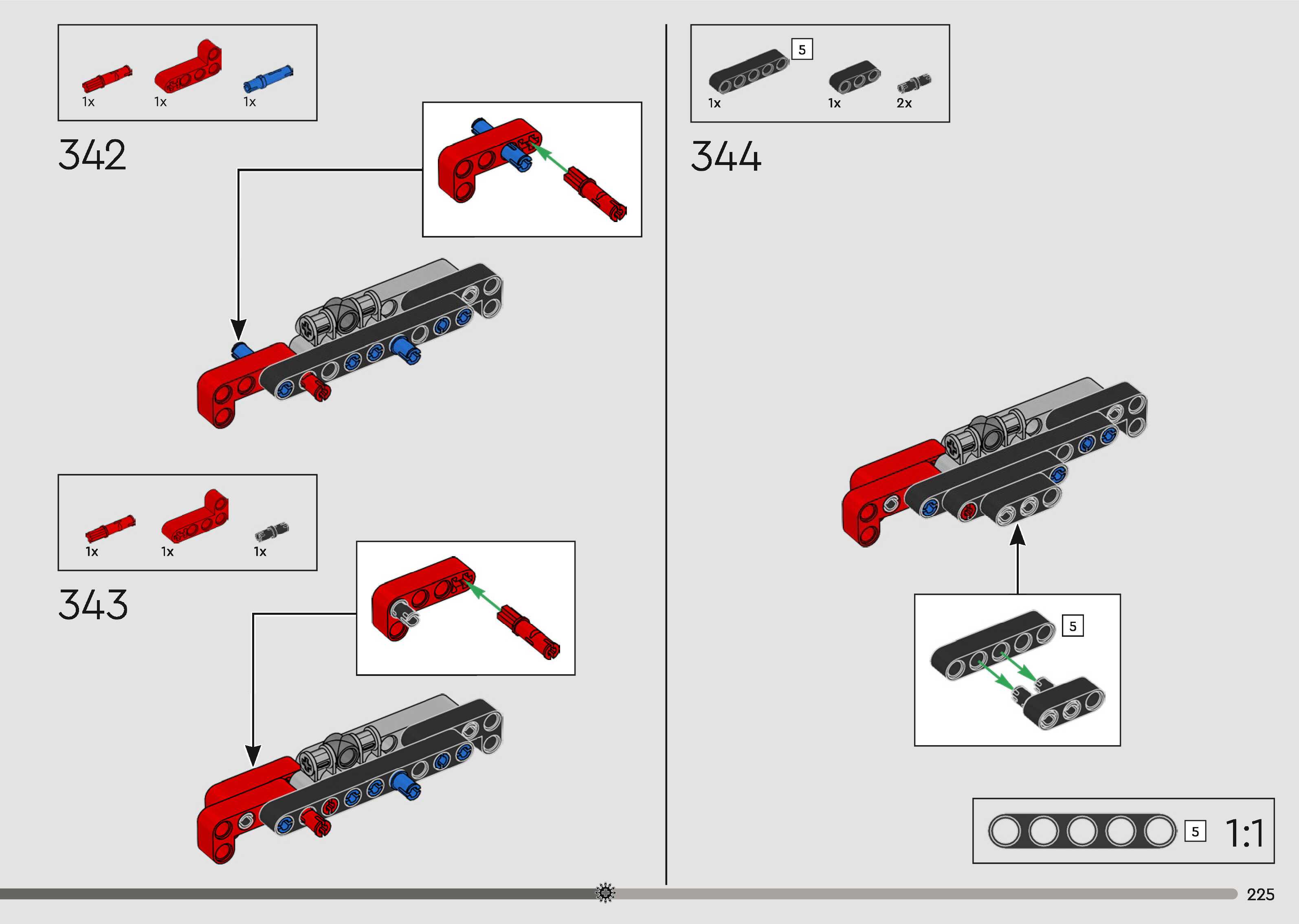 1x 1x 1x

342

1x 1x 1x

343

5

1x 1x 2x

344

5

5 1:1

225