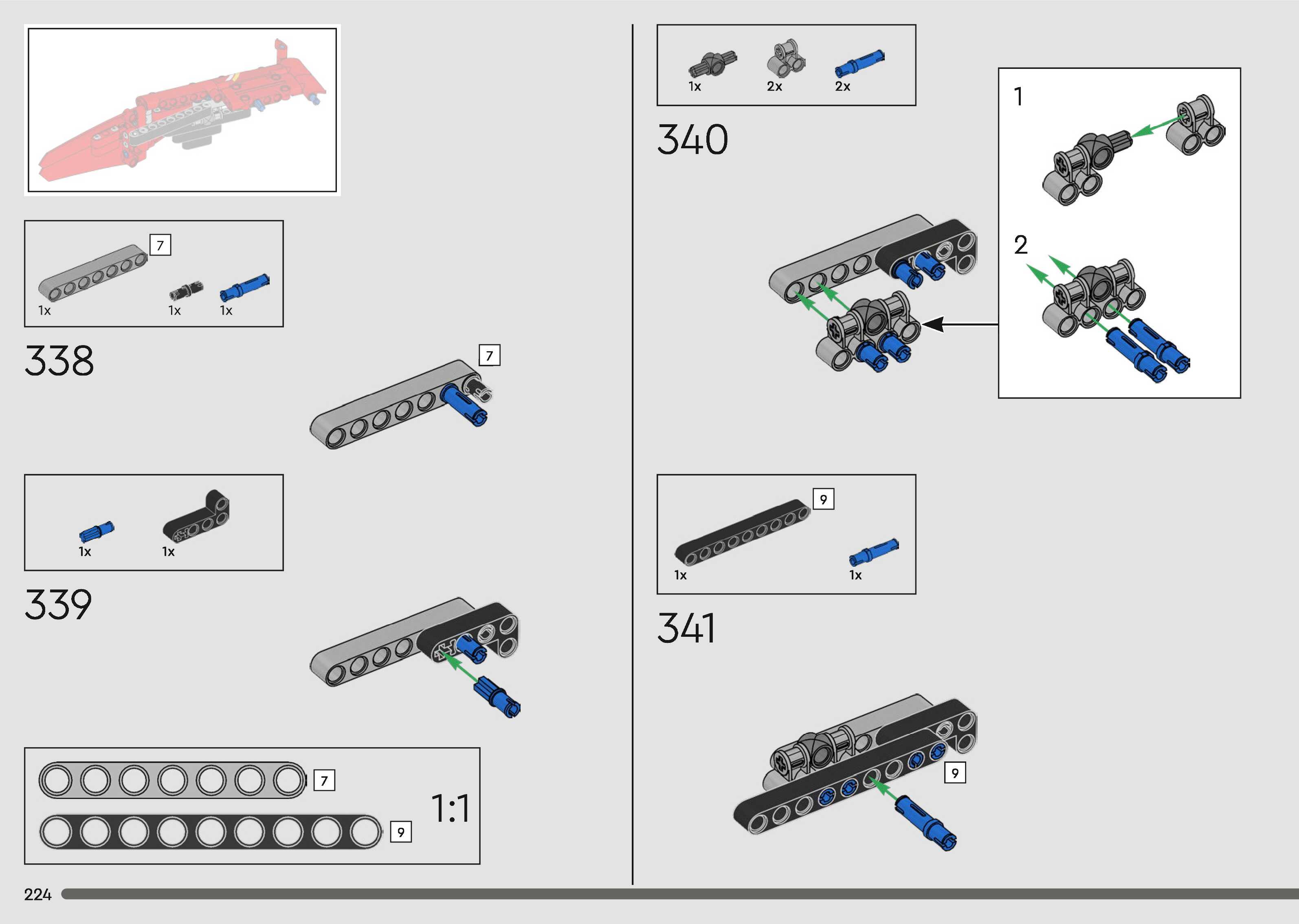 7
1x
1x
1x
338
7

1x
1x
339

7
9
1:1

224

1x
2x
2x
340

1
2

9
1x
1x
341
9