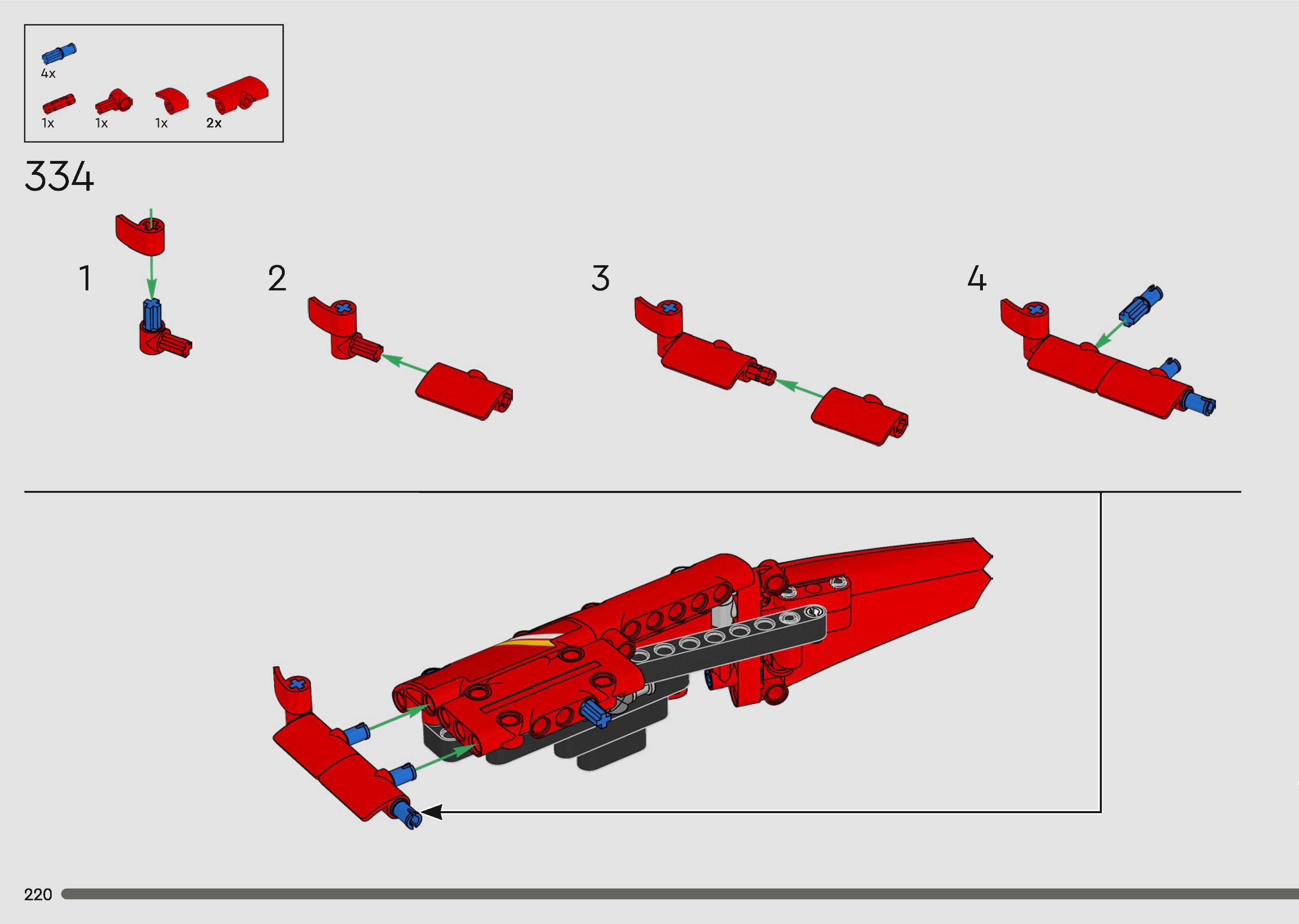 4x

1x 1x 1x 2x

334

1

2

3

4

220