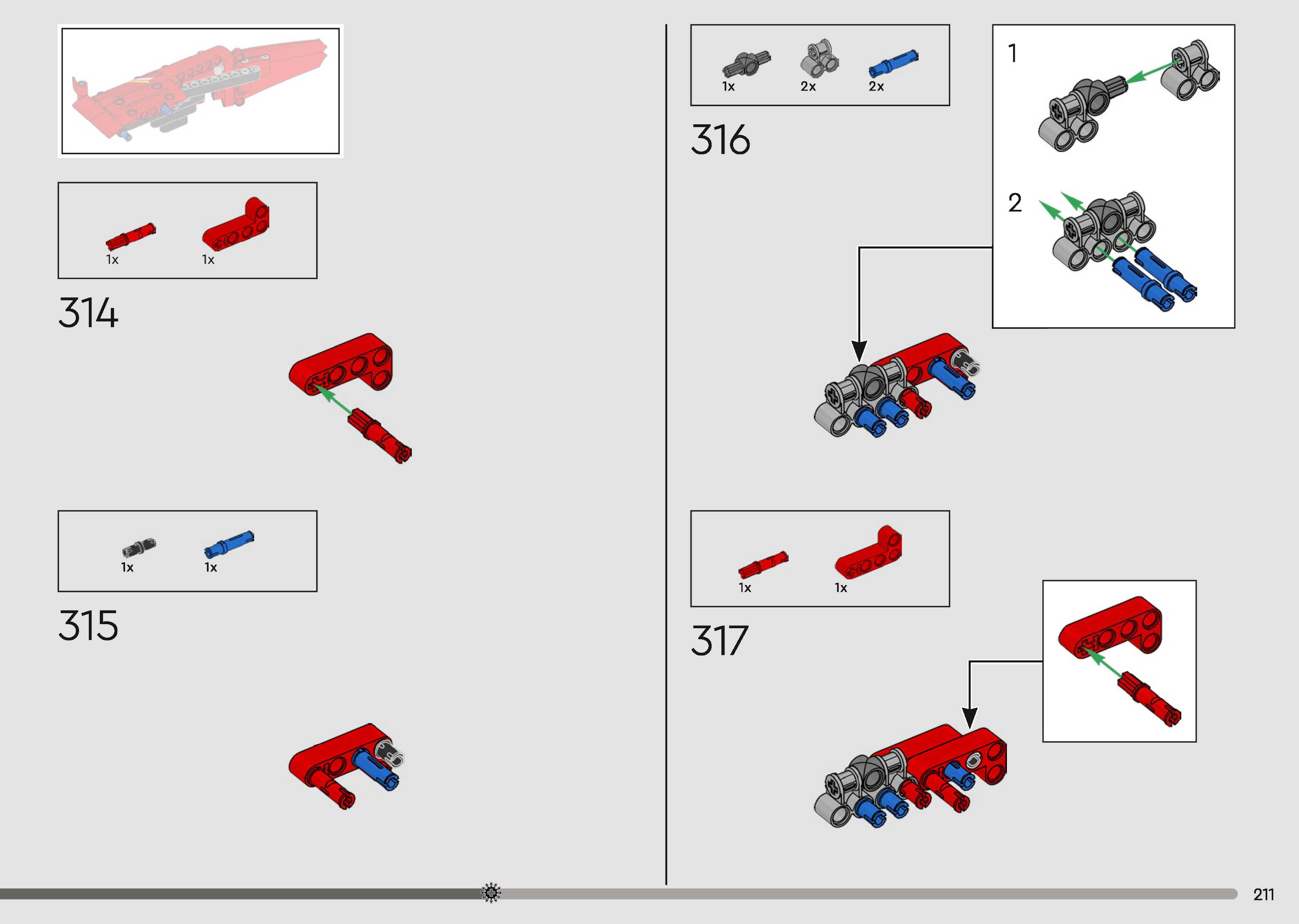 1x 1x

314

1x 1x

315

1x 2x 2x

316

1

2

1x 1x

317

211