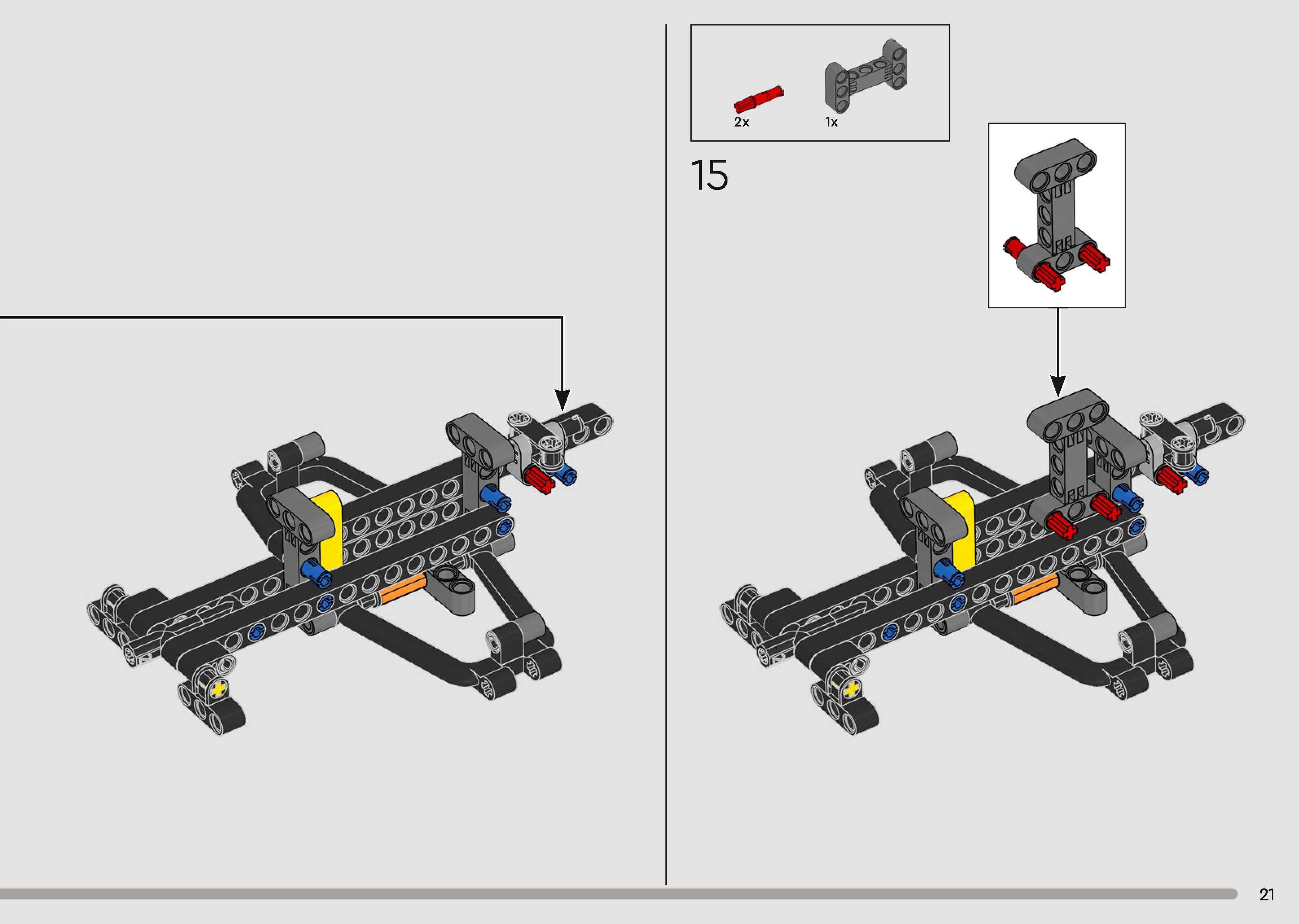 2x
1x

15

21