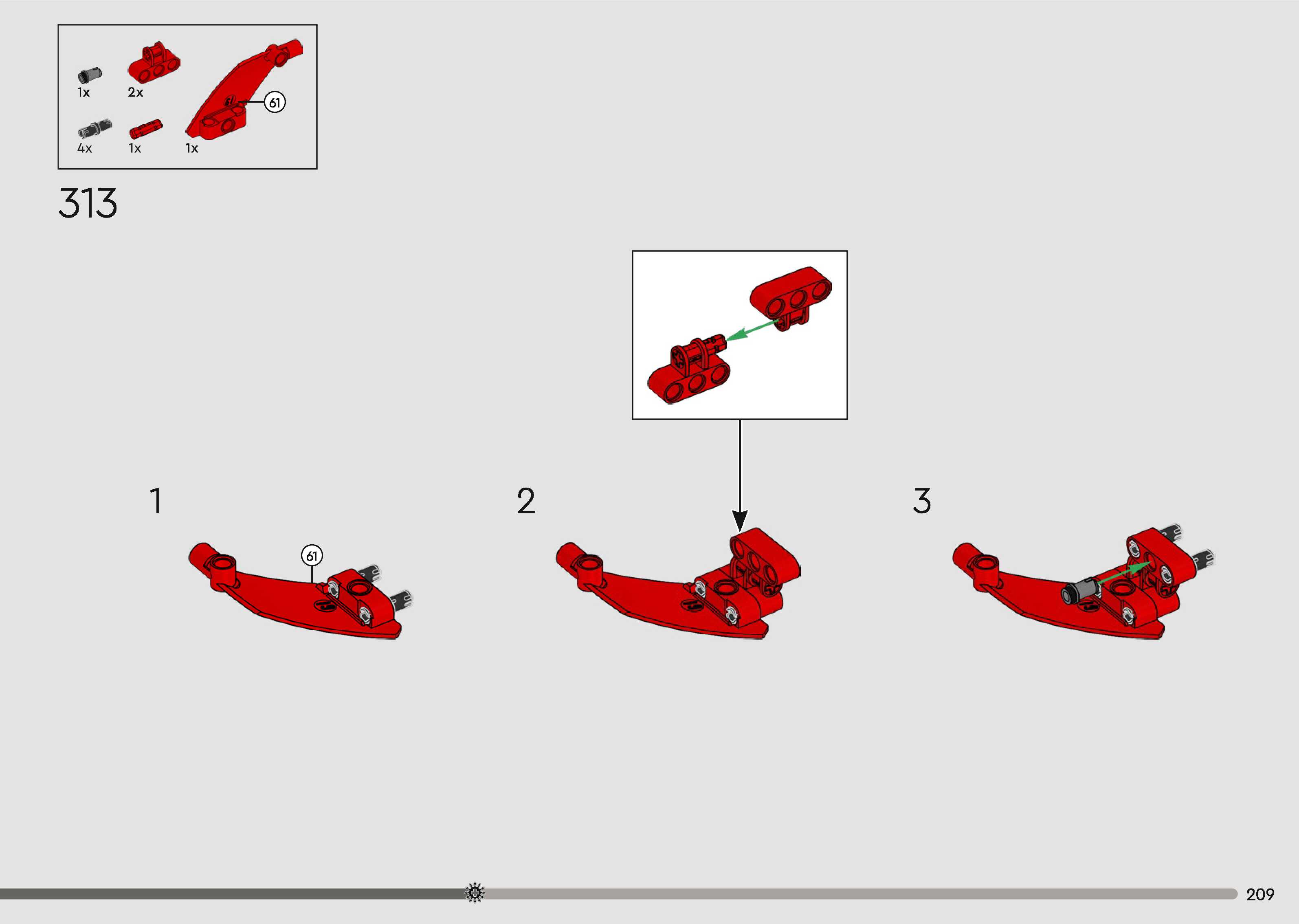 1x 2x

61

4x 1x 1x

313

1

61

2

3

209