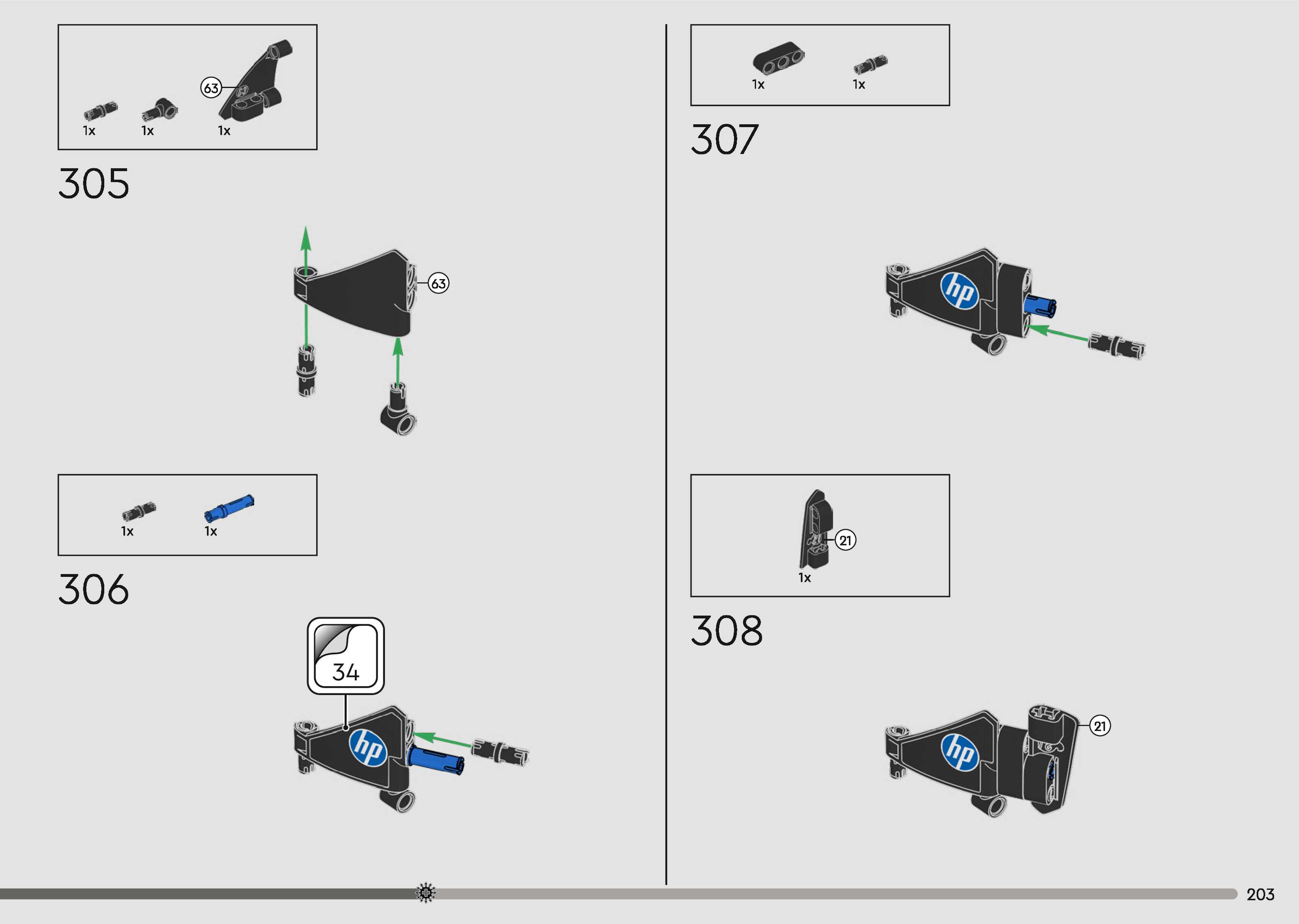 63
1x 1x 1x

305

63

1x 1x

306

34

hp

1x 1x

307

hp

21

1x

308

hp

21

203