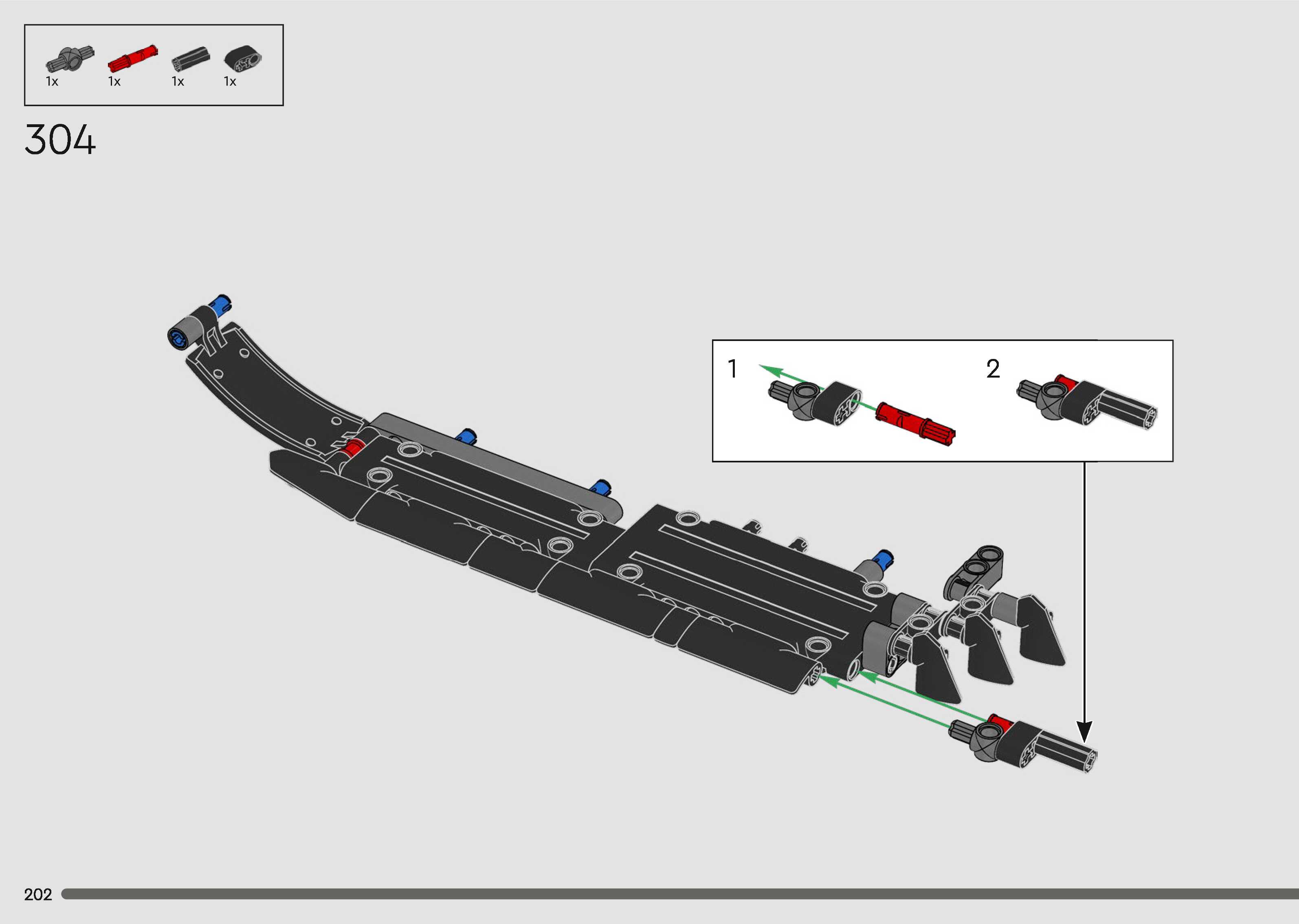 1x 1x 1x 1x

304

1

2

202