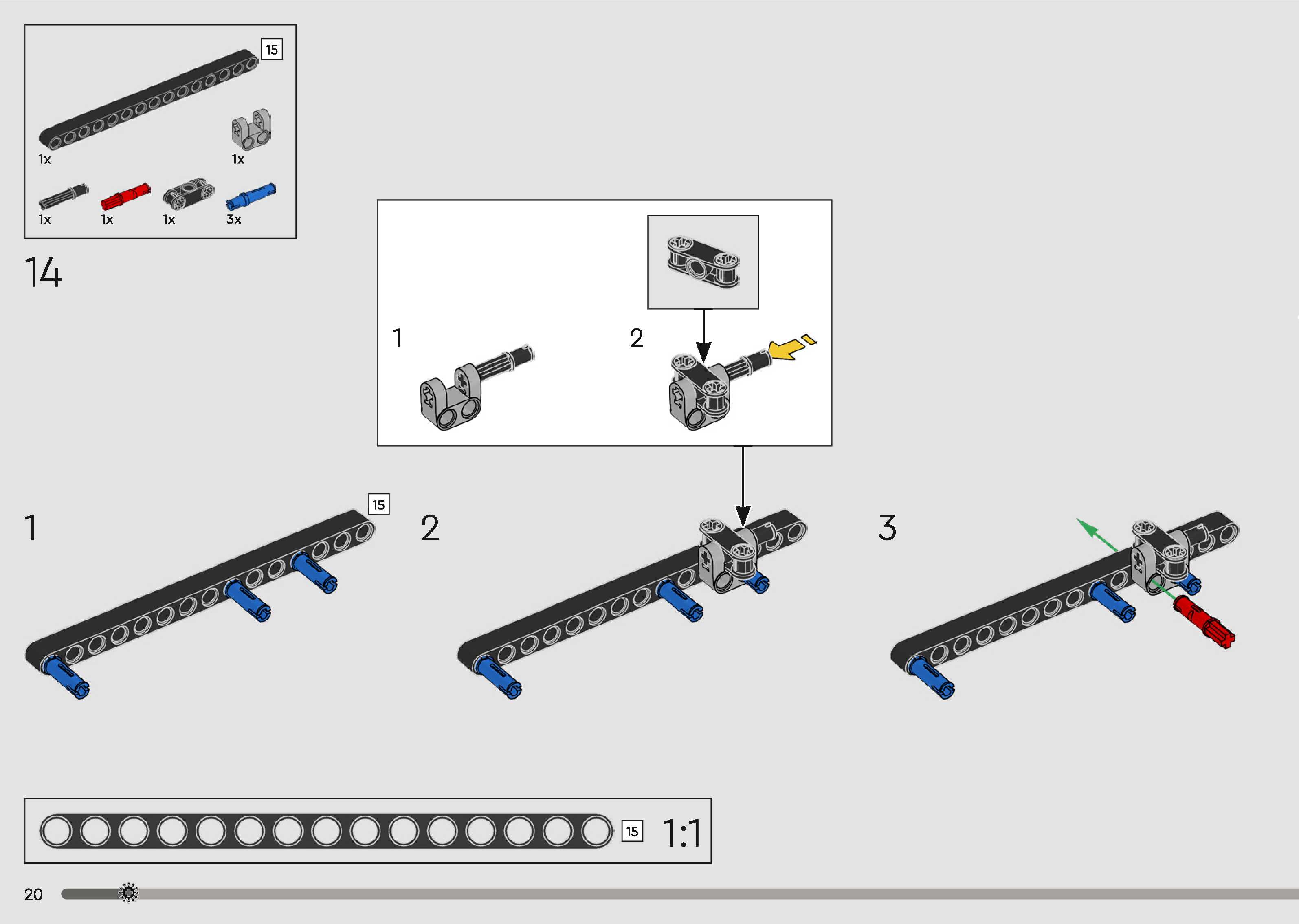 15

1x

1x

1x

1x

1x

3x

14

1

2

1

15

2

3

15

1:1

20