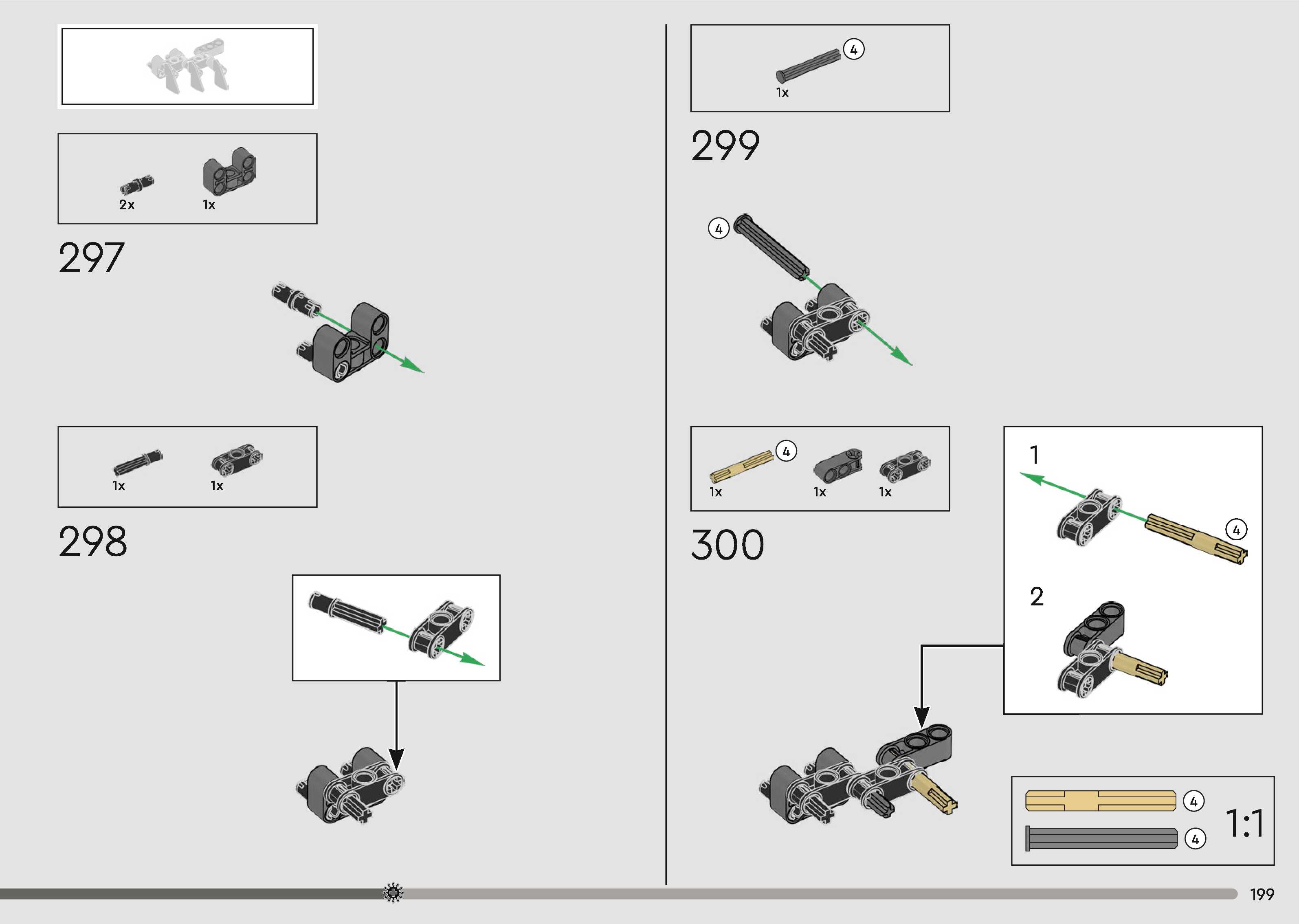 2x 1x

297

1x 1x

298

4
1x

299

4

4
1x 1x 1x

300

1

4

2

4

4

1:1

199