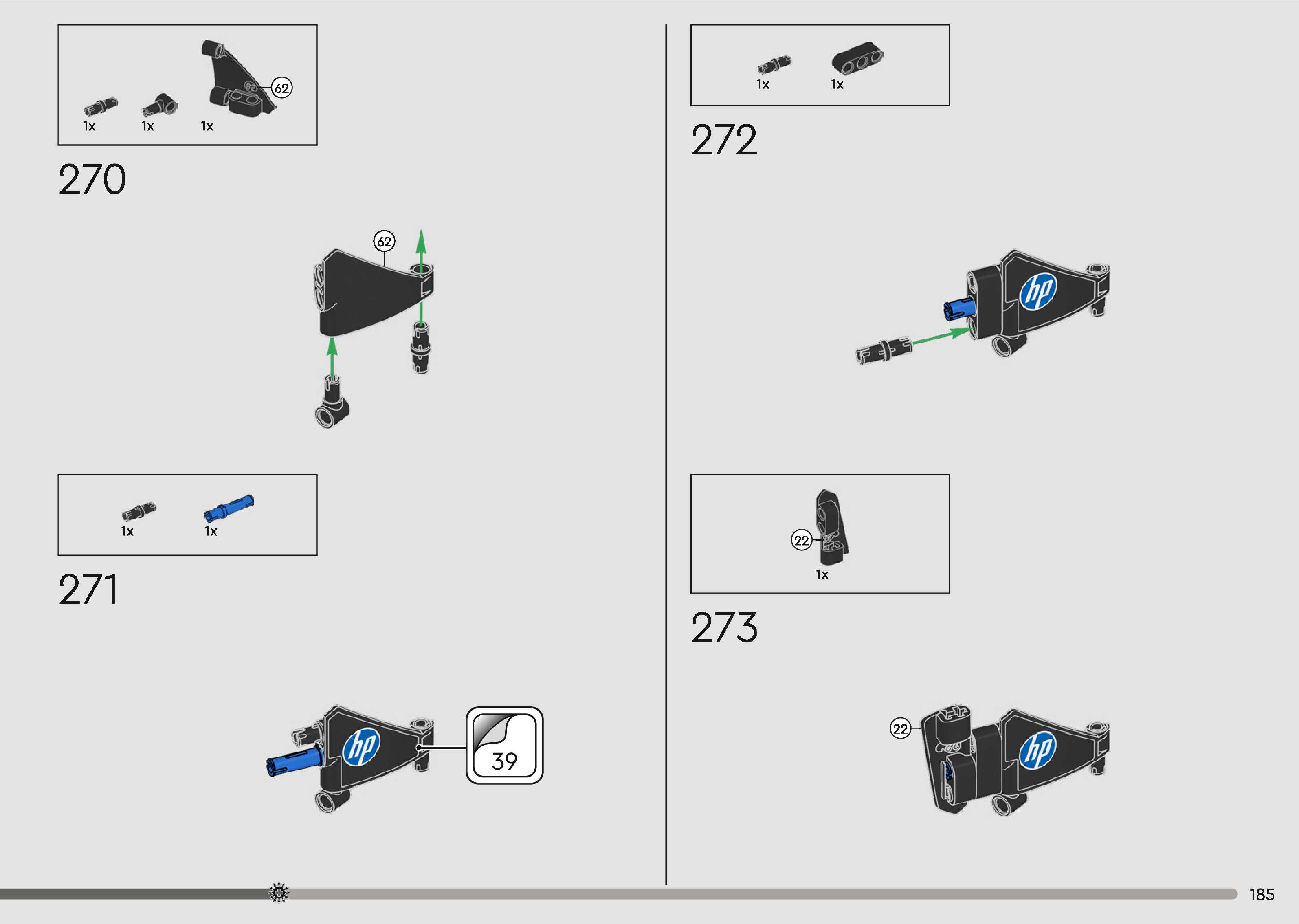 1x 1x 1x 62

270

62

1x 1x

271

hp

39

1x 1x

272

hp

22

1x

273

22

hp

185