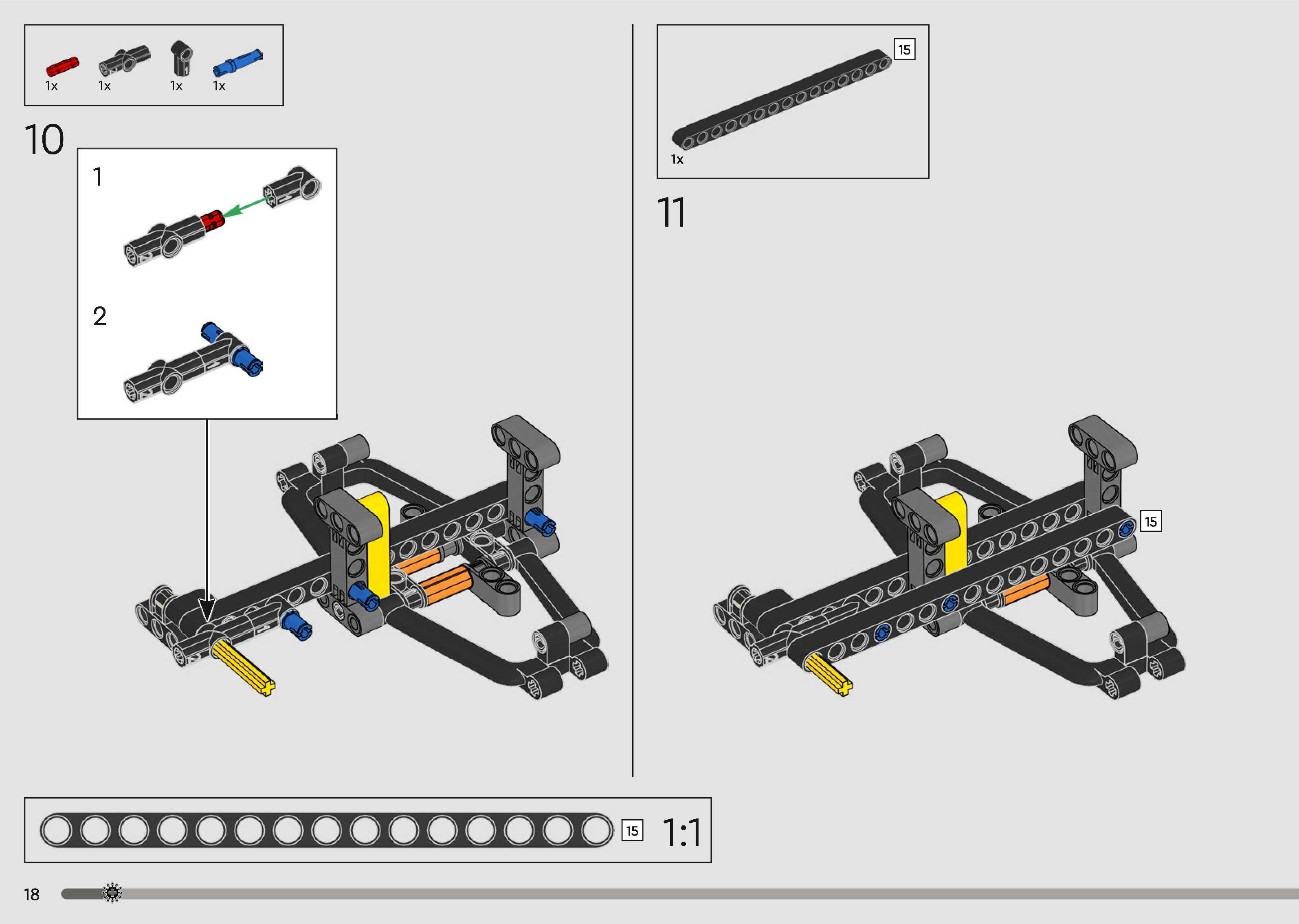 1x 1x 1x 1x

10

1

2

15

1x

11

15

15 1:1

18