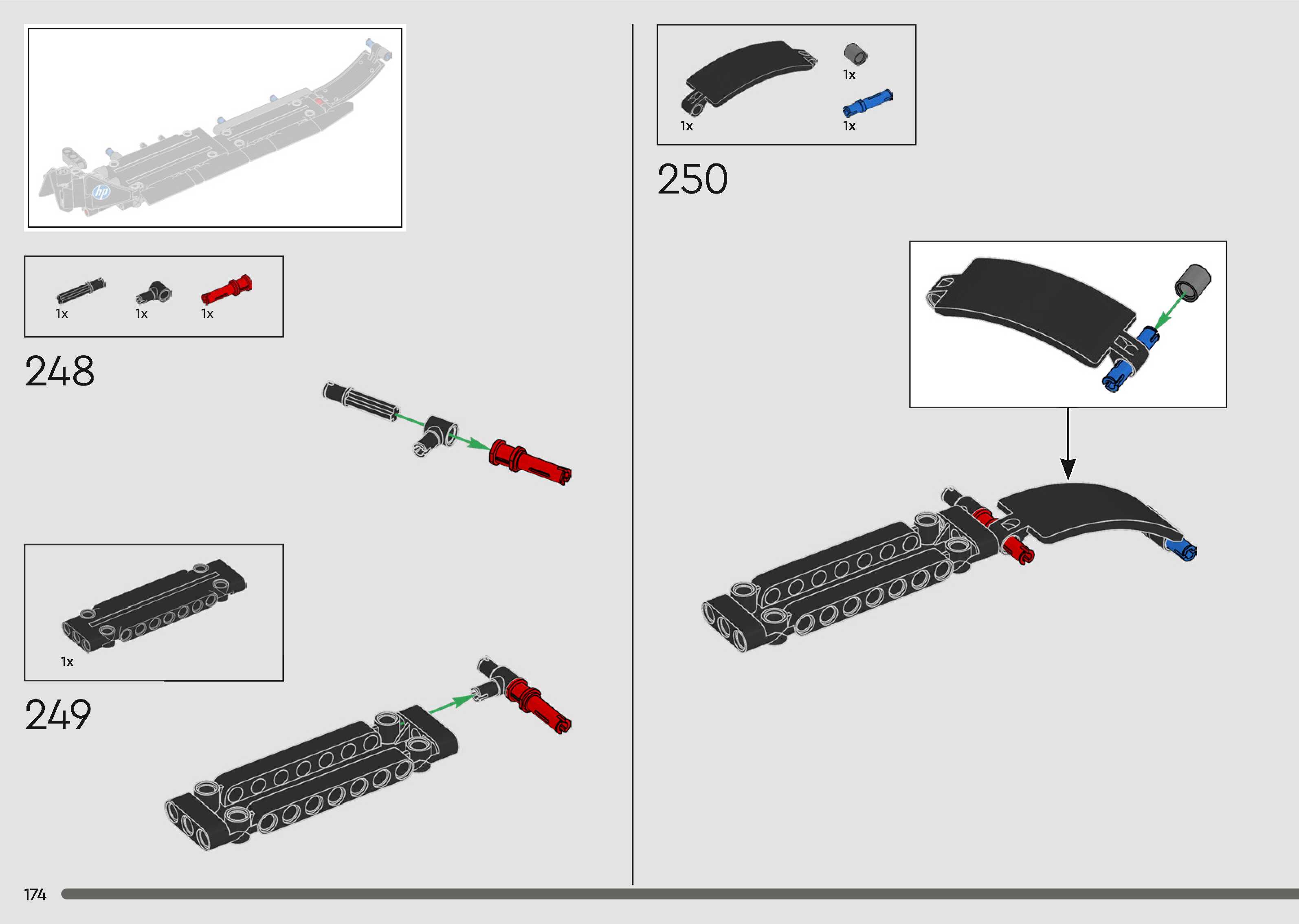 hp

1x 1x 1x

248

1x

249

1x
1x
1x

250

174