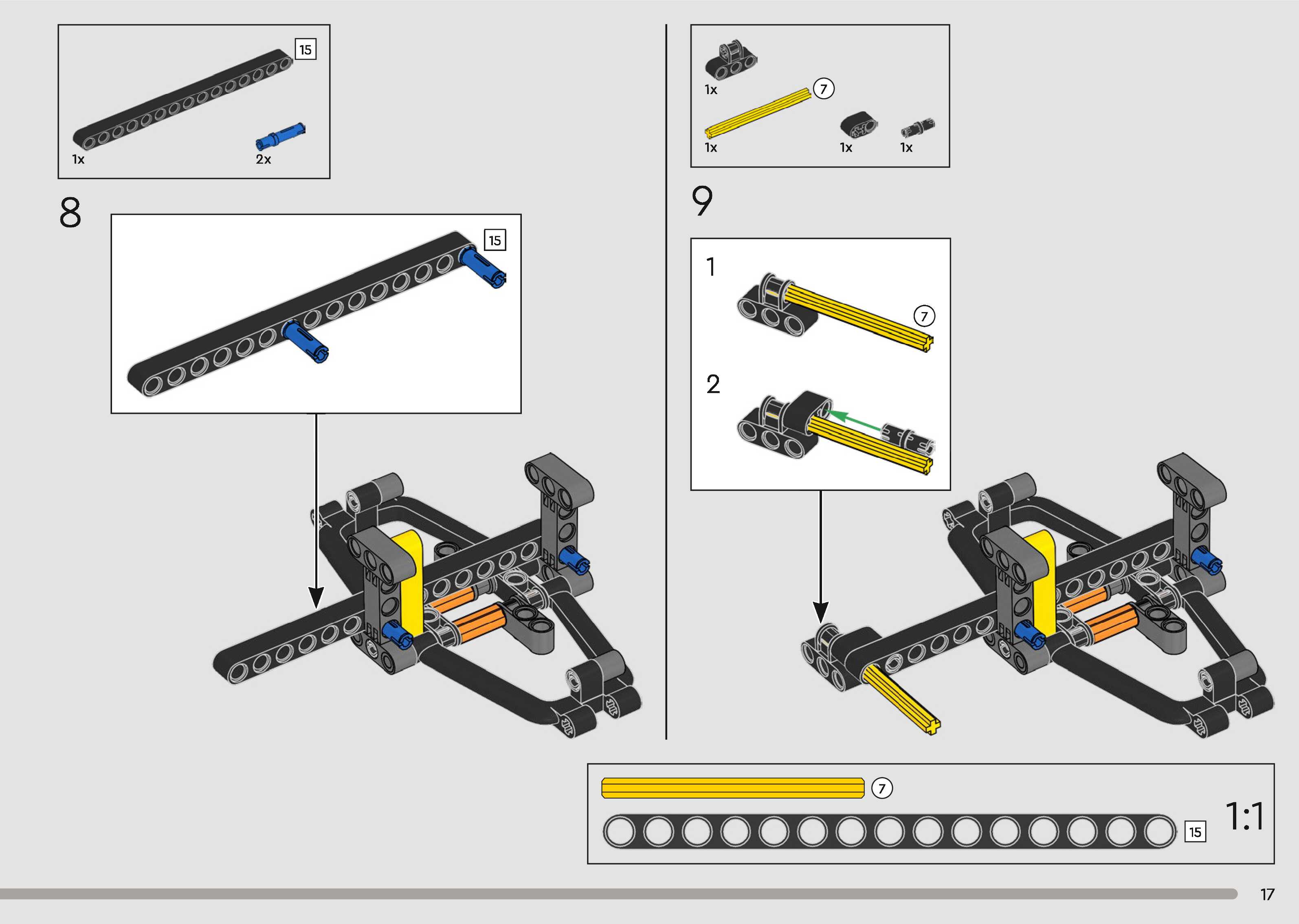 15
1x
2x

8

15

1x
7
1x
1x
1x

9

1
7
2

7
15
1:1

17