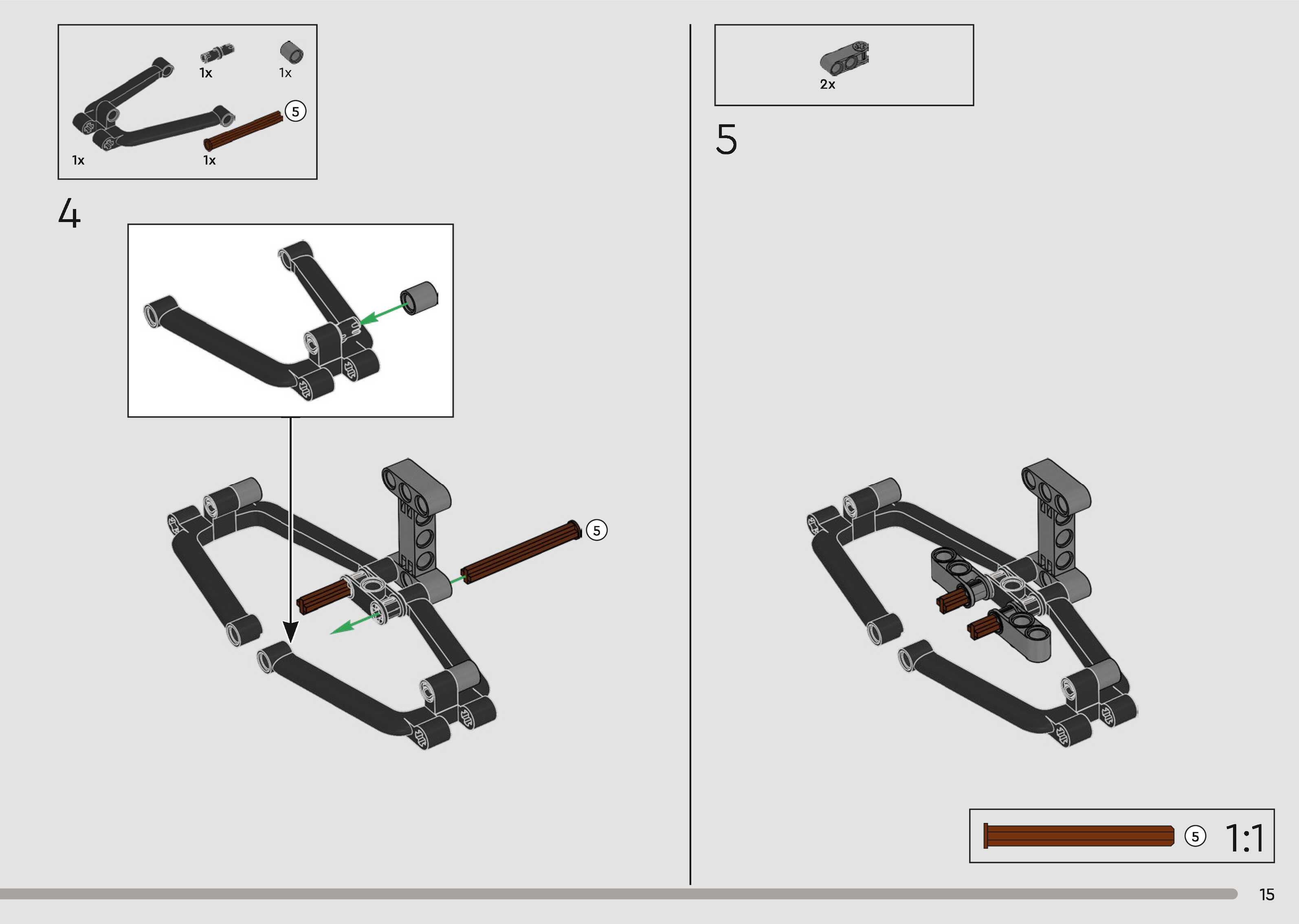 1x
1x
5
1x
1x

4

5

2x

5

5 1:1

15