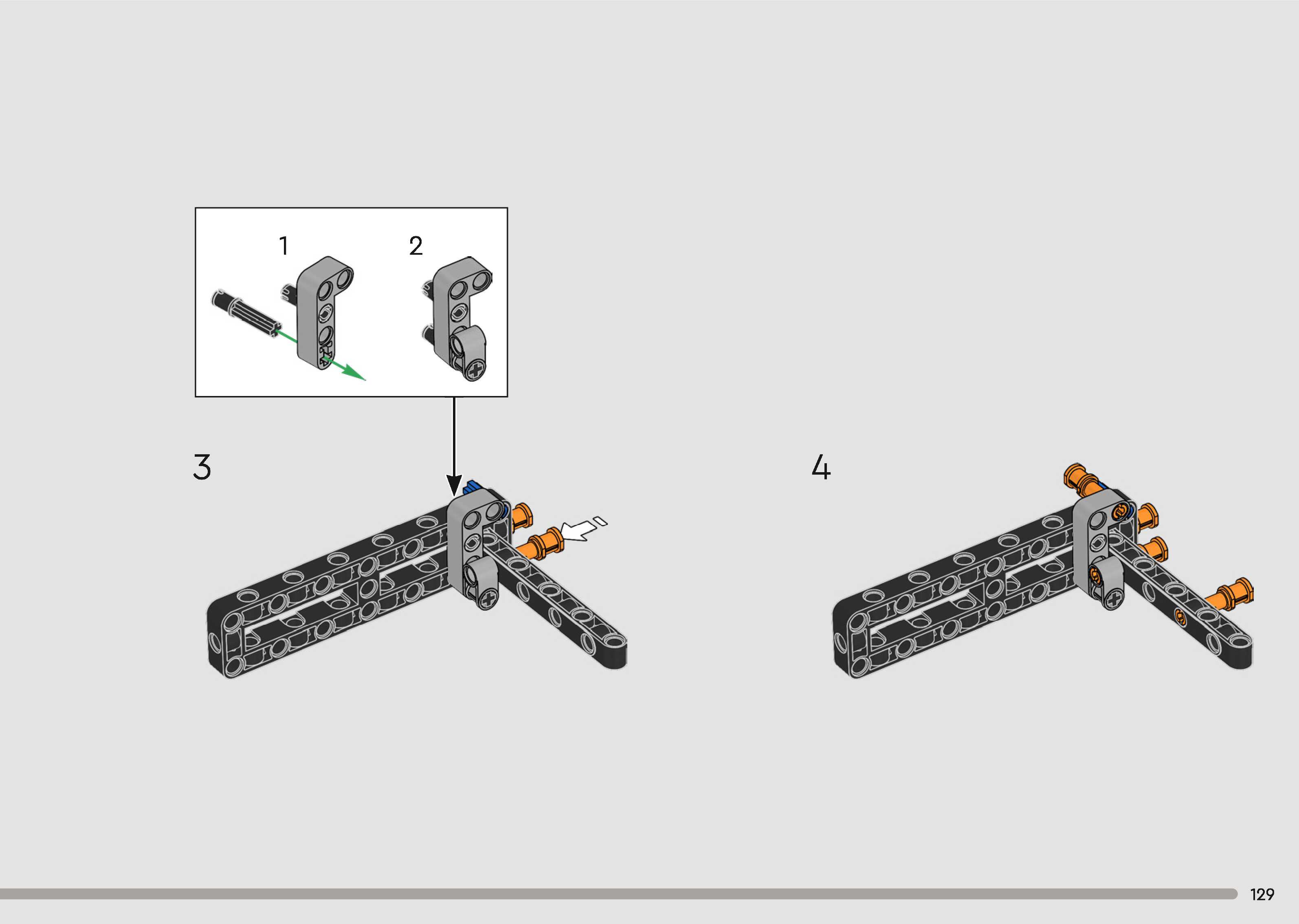 1

2

3

4

129