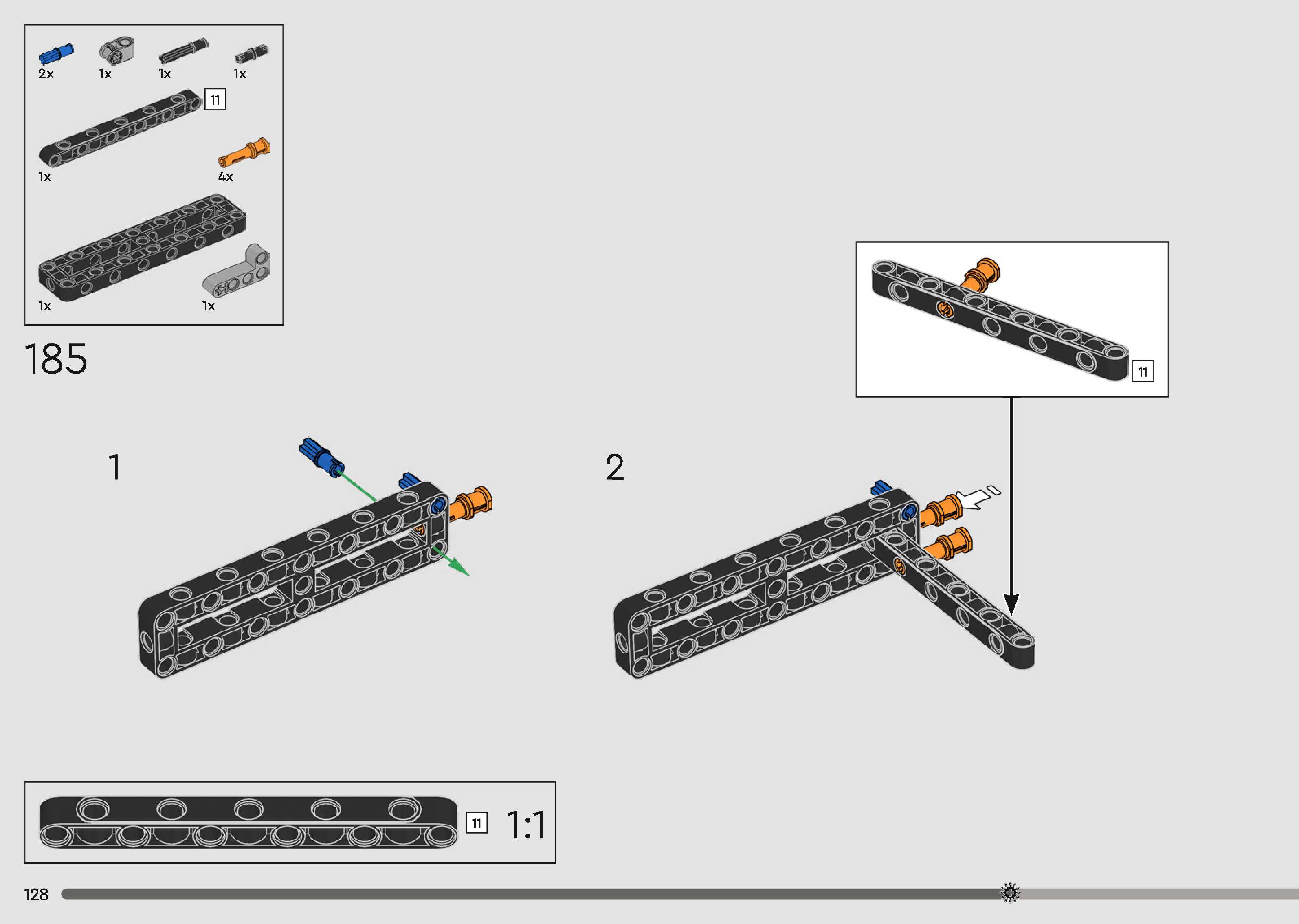 2x
1x
1x
1x
11
1x
4x
1x
1x

185

1

2

11

11
1:1

128