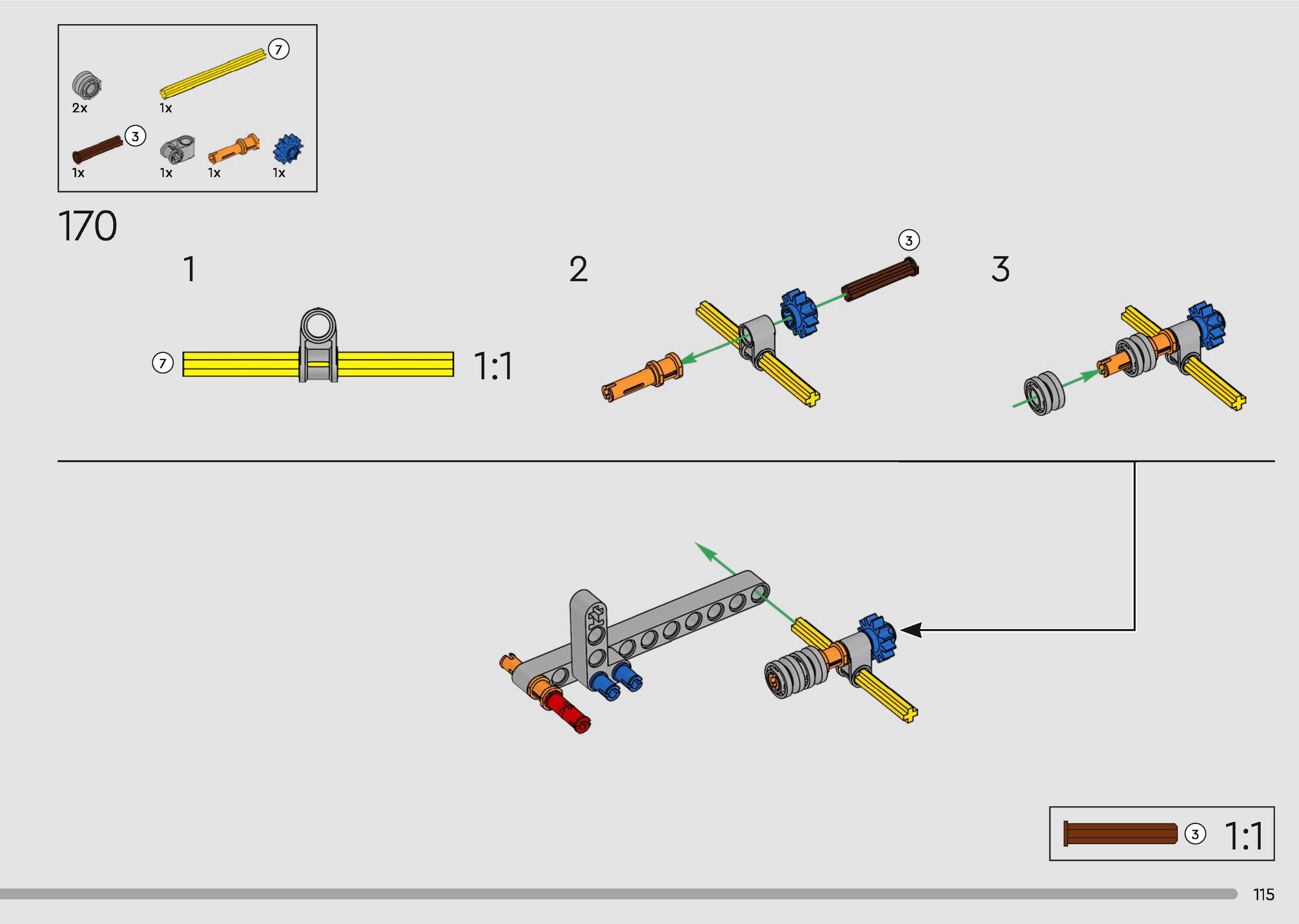 7
2x
1x
3
1x
1x
1x
1x

170

1

7
1:1

2
3

3

3 1:1

115