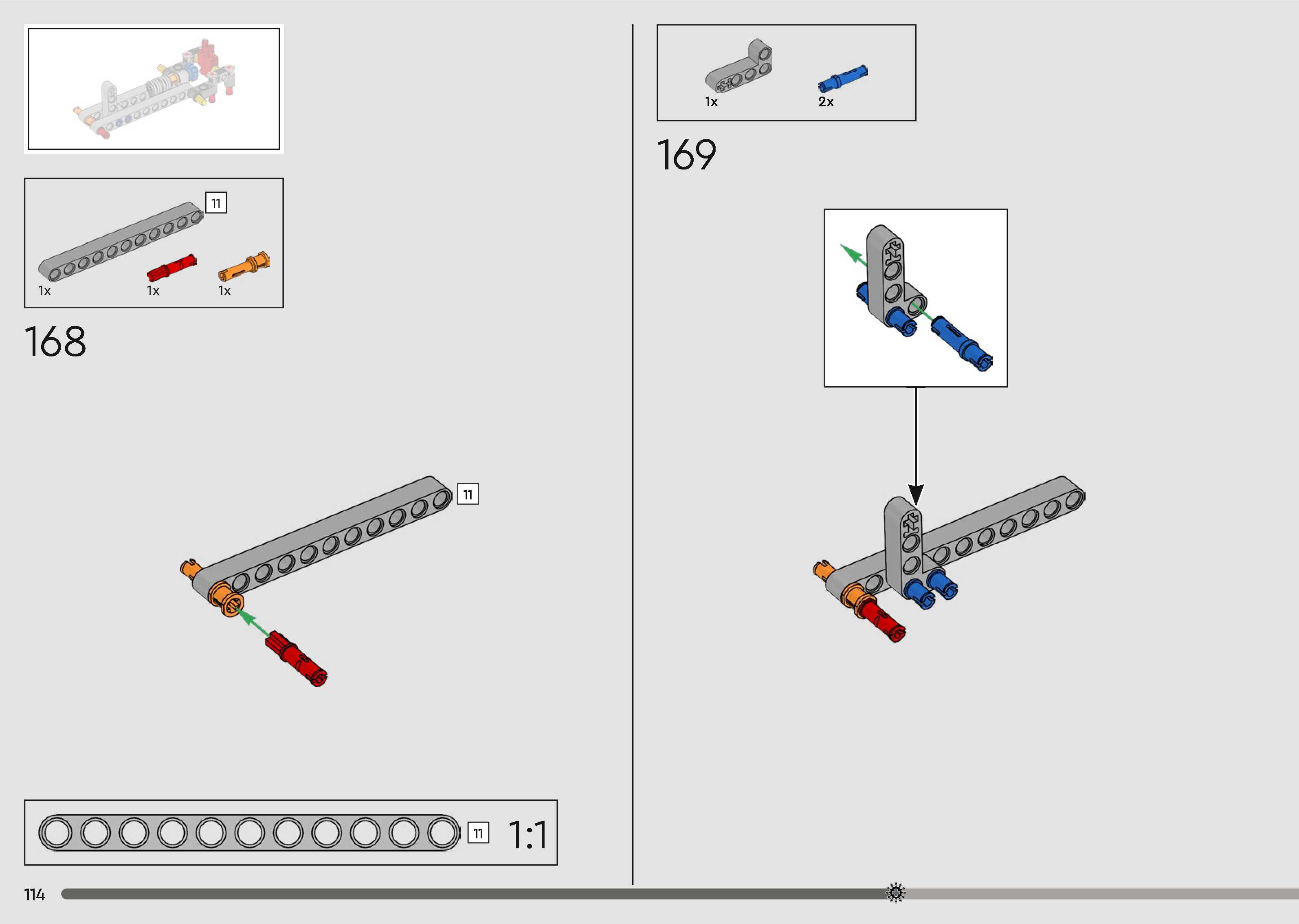 11

1x 1x 1x

168

11

11 1:1

114

1x 2x

169