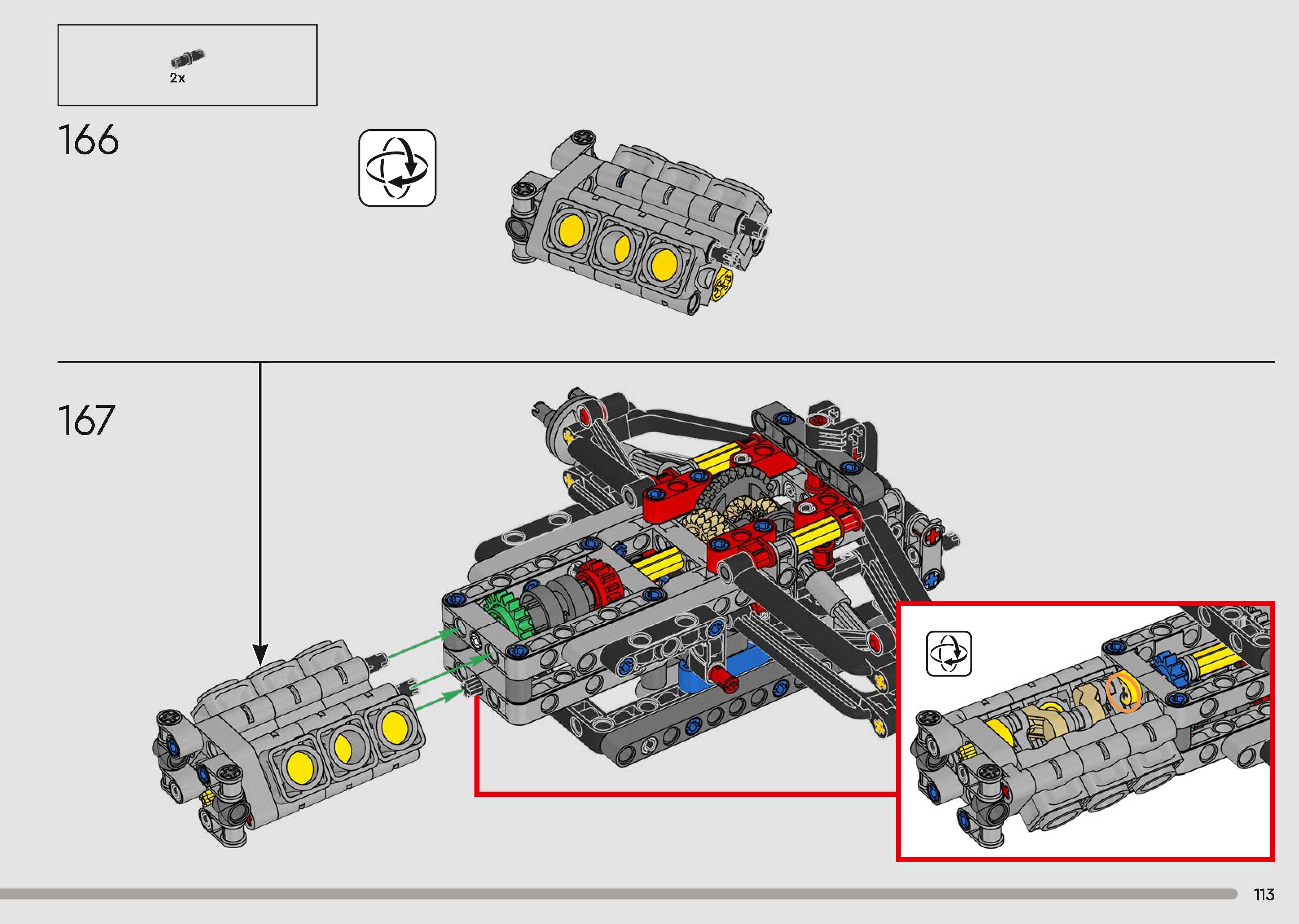 2x

166

167

113