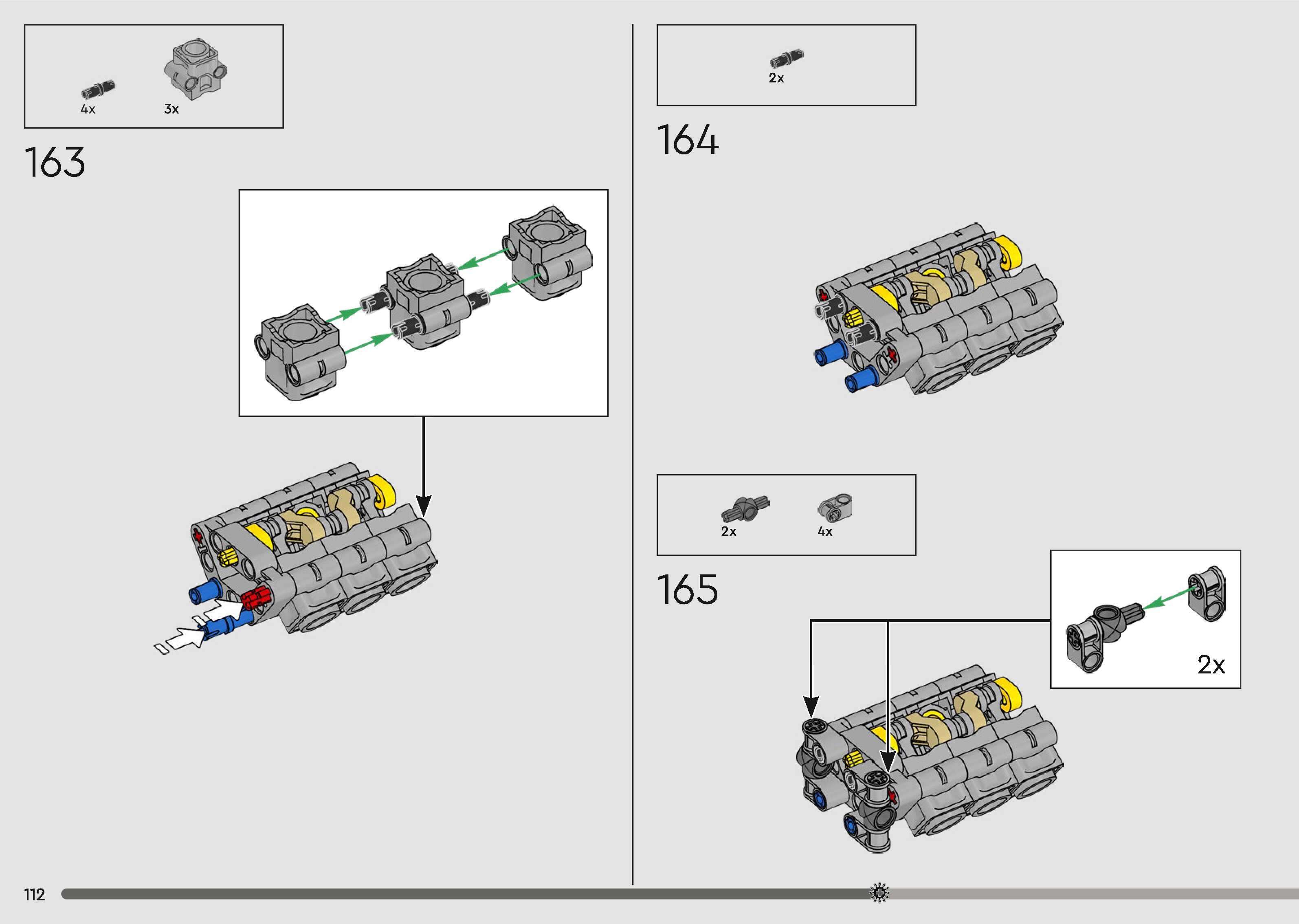 4x
3x

163

2x

164

2x
4x

165

2x

112