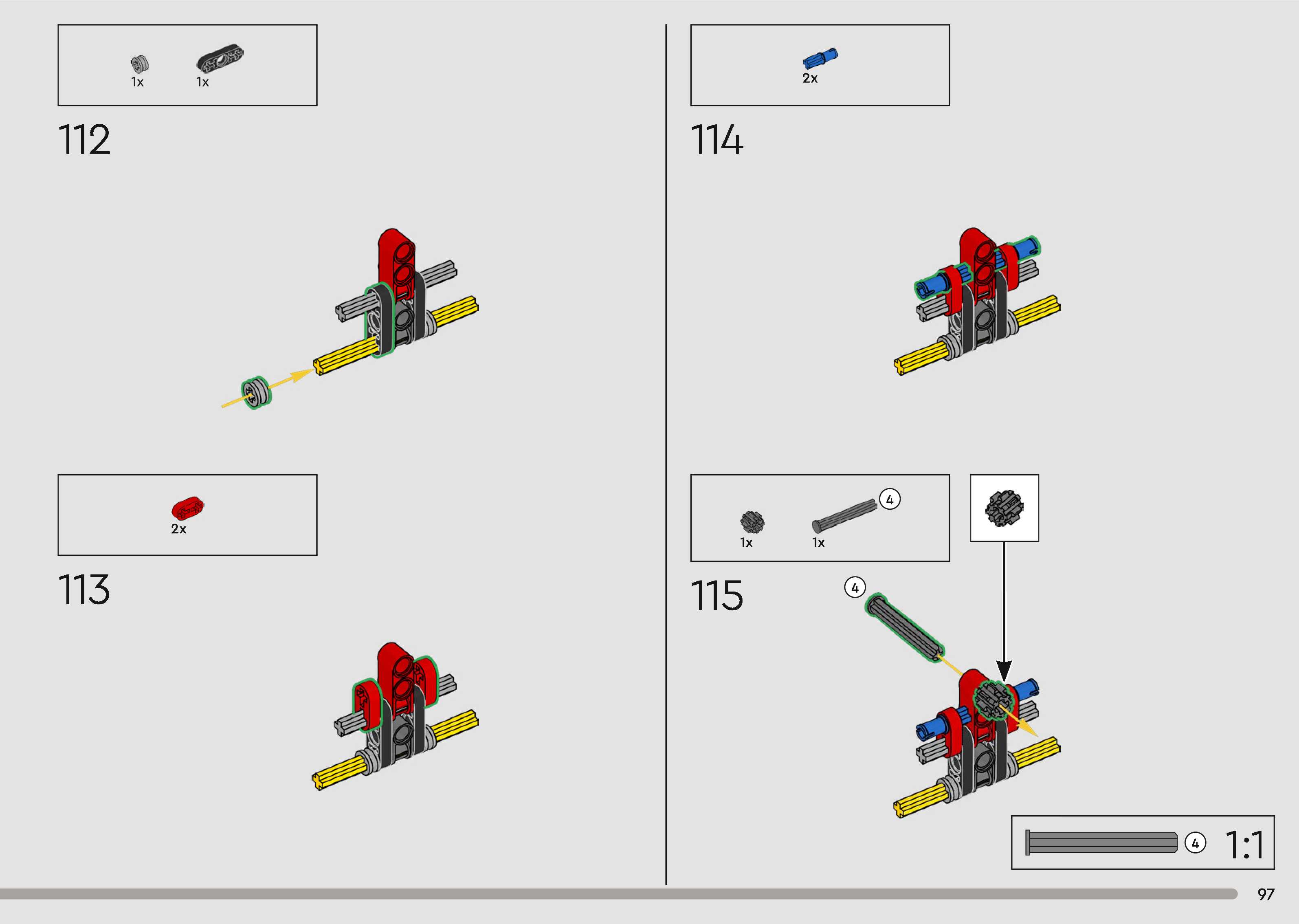 1x 1x

112

2x

113

2x

114

1x 1x 4

115

4

4 1:1

97