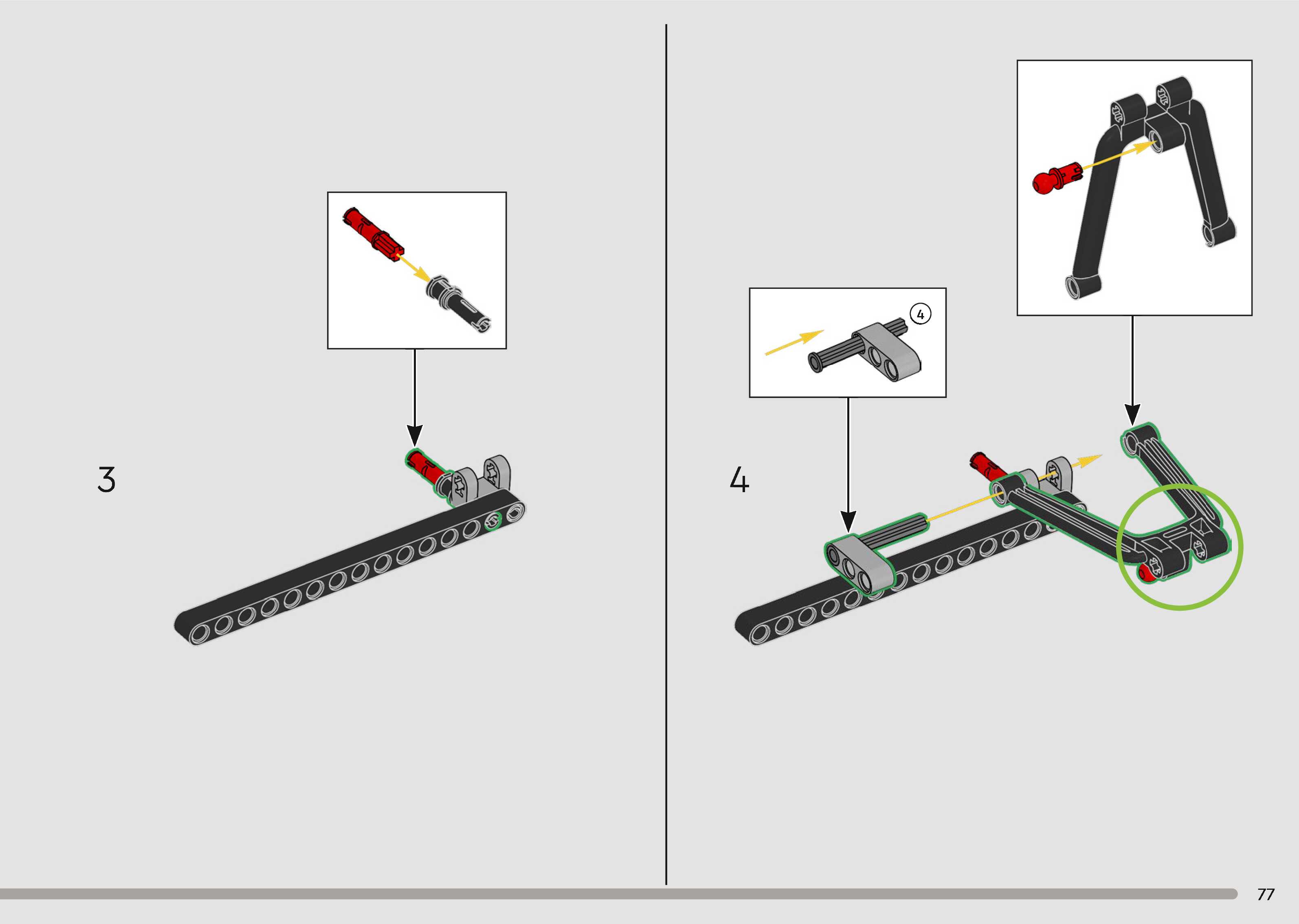 3

4

4

77