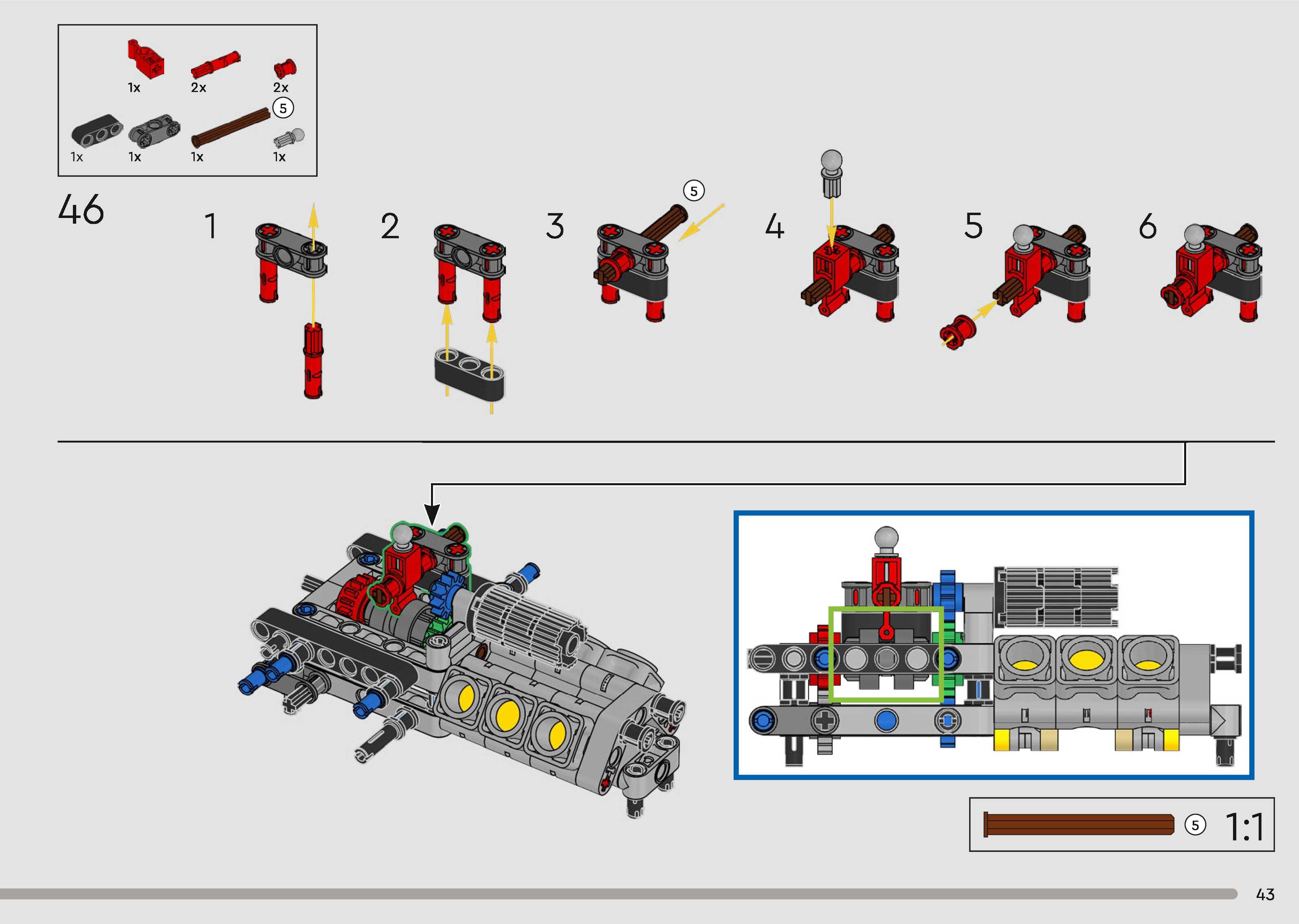 1x 2x 2x
5
1x 1x 1x 1x

46

1

2

3

5

4

5

6

5 1:1

43