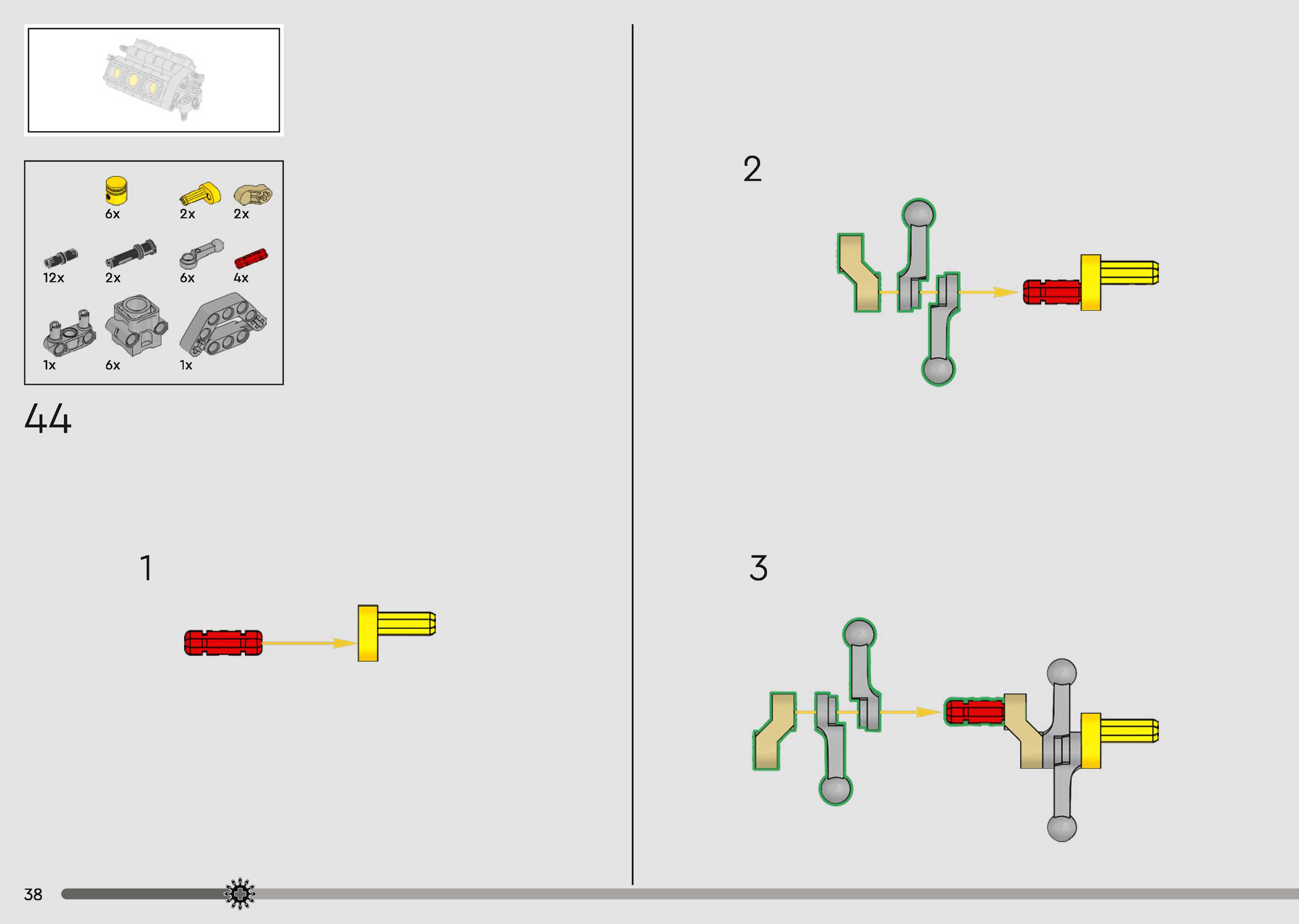 6x
2x
2x
12x
2x
6x
4x
1x
6x
1x

44

1

2

3

38