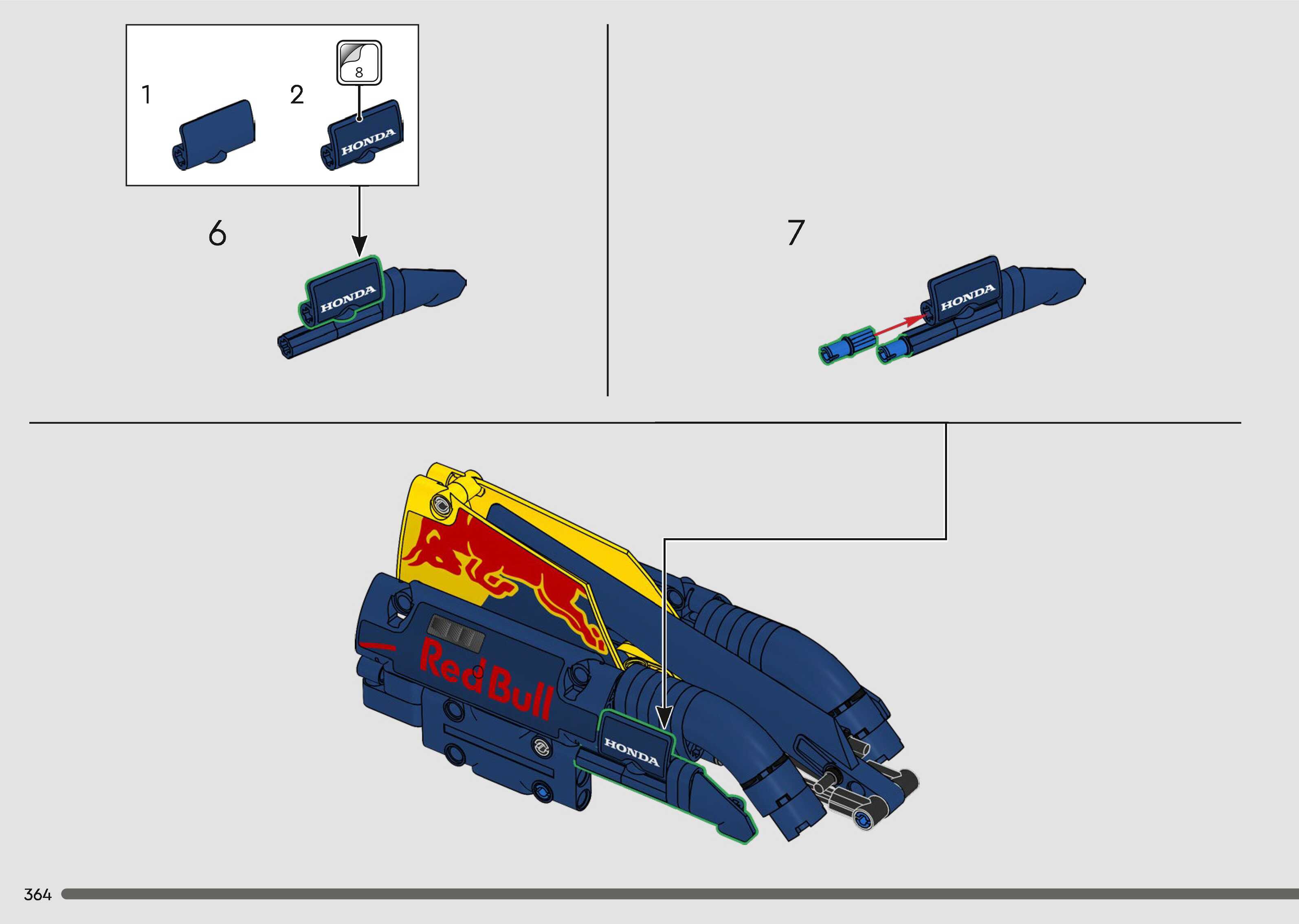 1

2

8

HONDA

6

HONDA

7

HONDA

Red Bull

HONDA

364