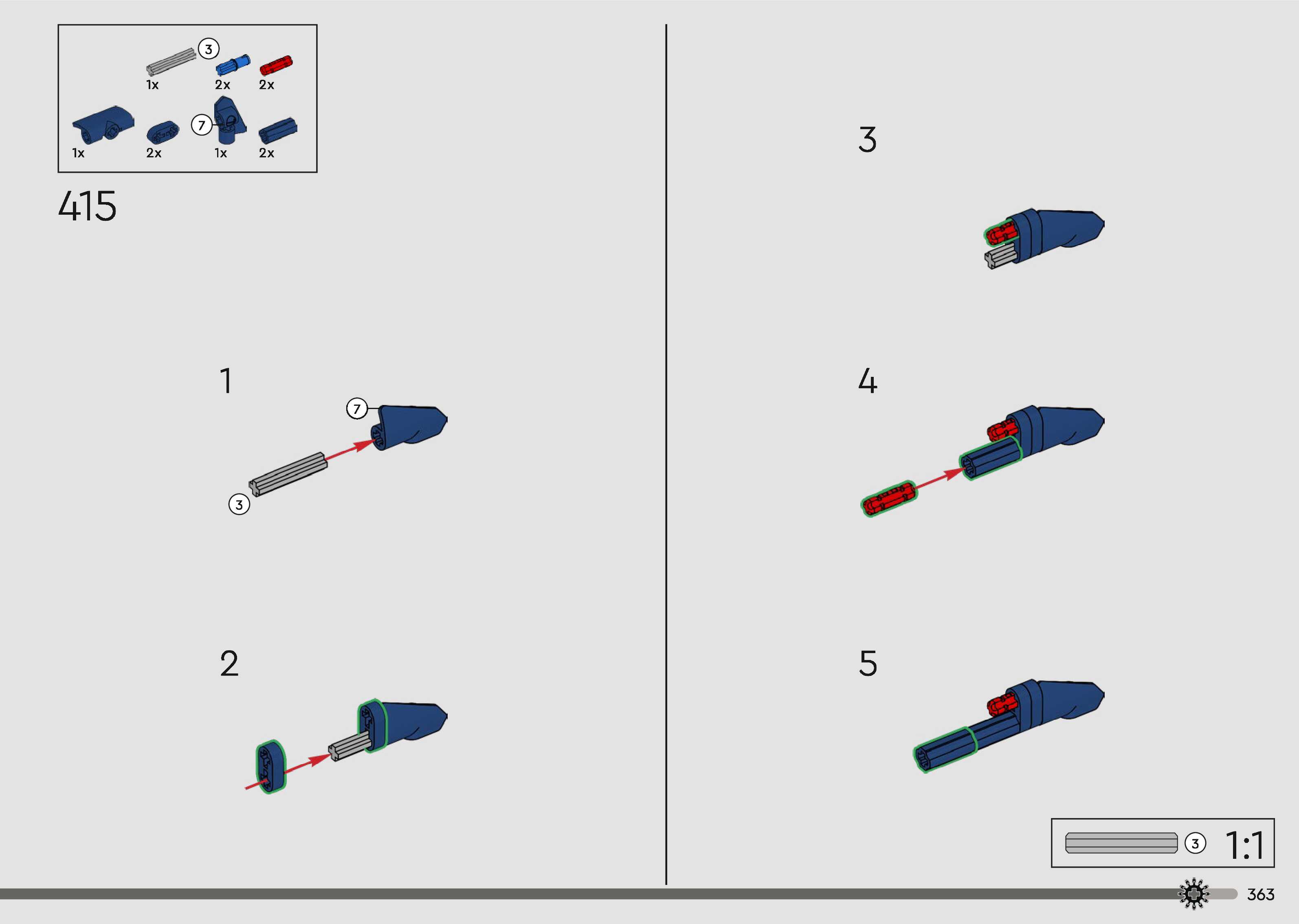 3
1x
2x
2x
7
1x
2x
1x
2x

415

1
7
3

2

3

4

5

3
1:1

363