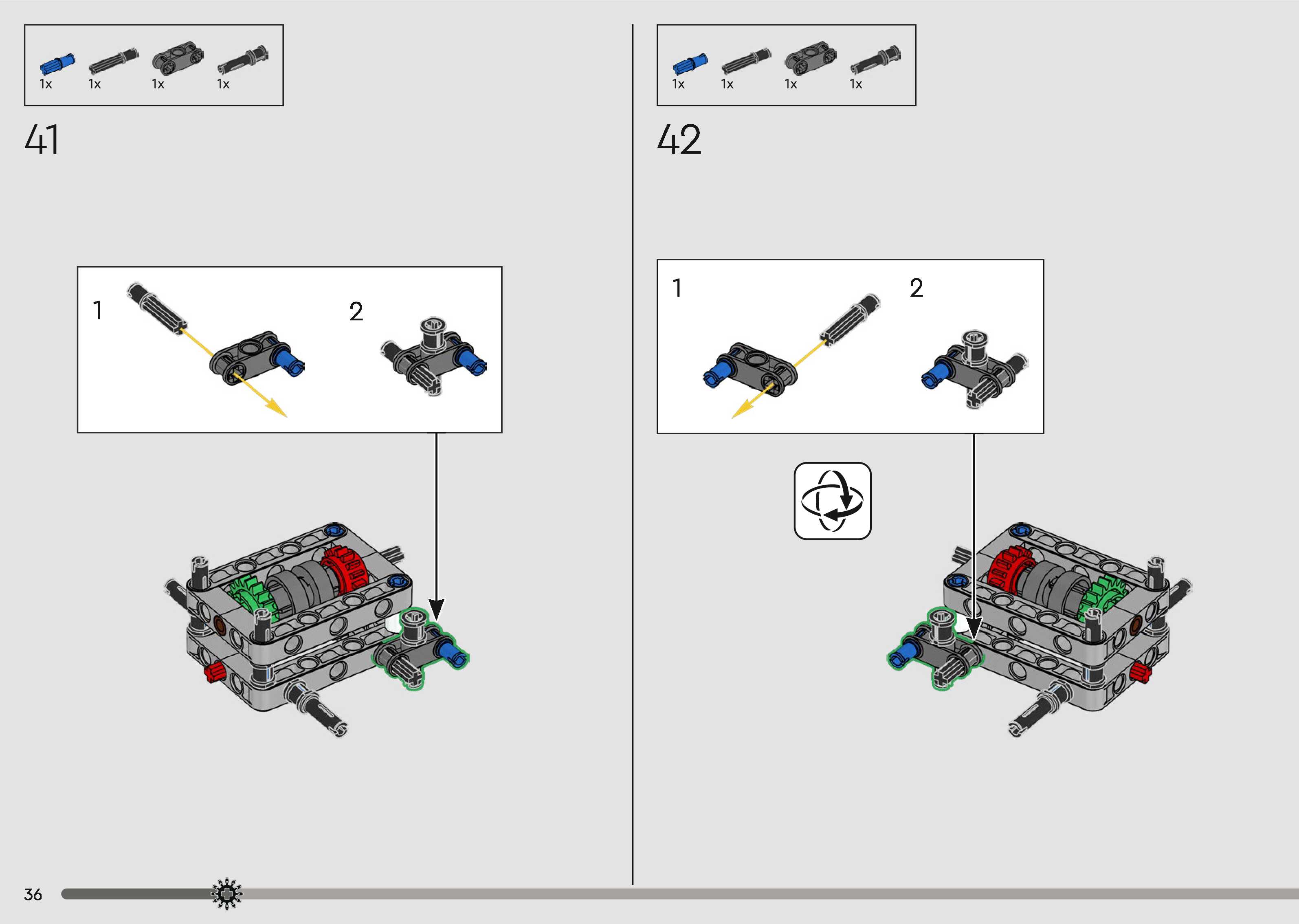 1x 1x 1x 1x

41

1

2

1x 1x 1x 1x

42

1

2

36