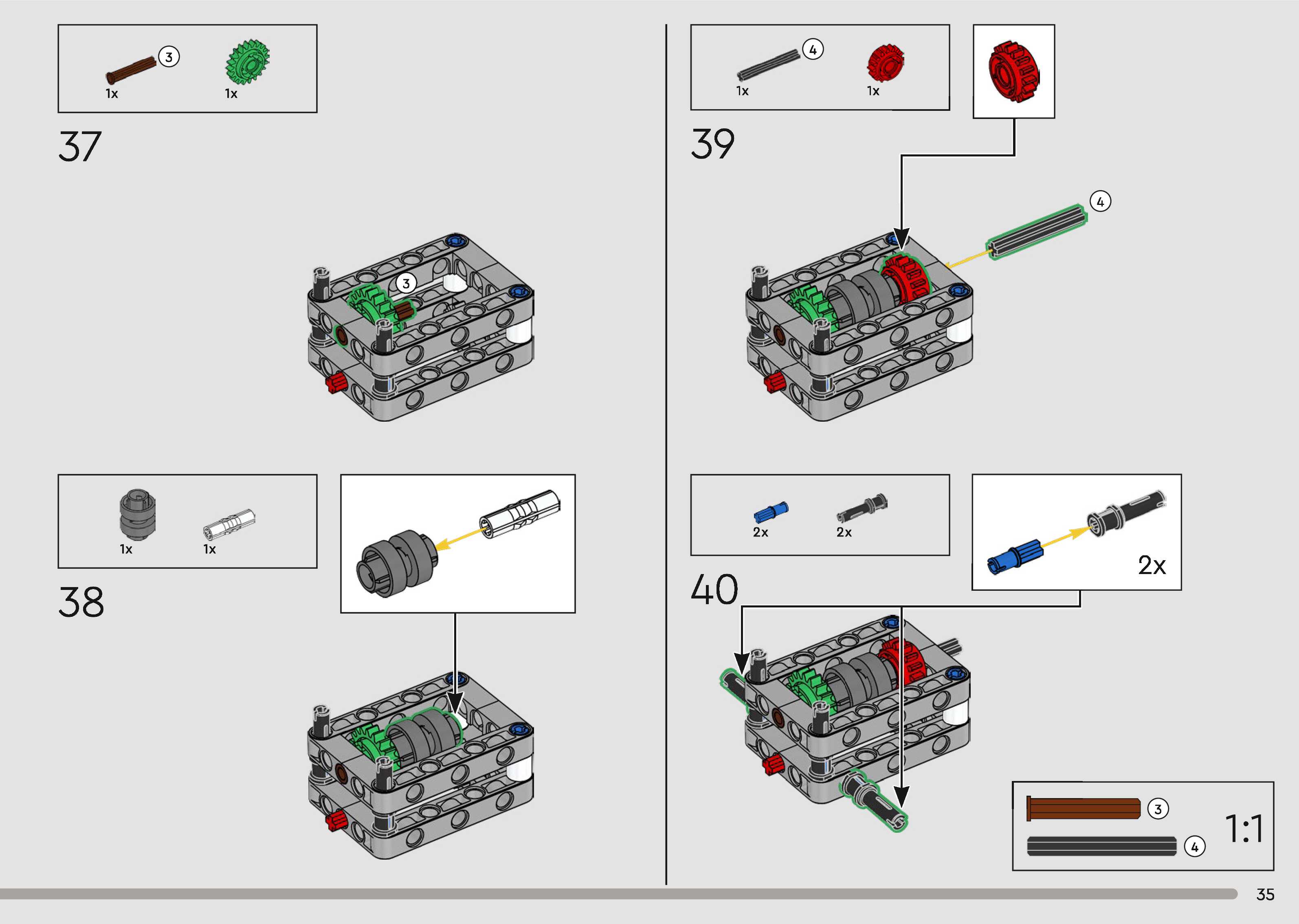 3
1x
1x

37

3

1x
1x

38

4
1x
1x

39

4

2x
2x

2x

40

3
4
1:1

35