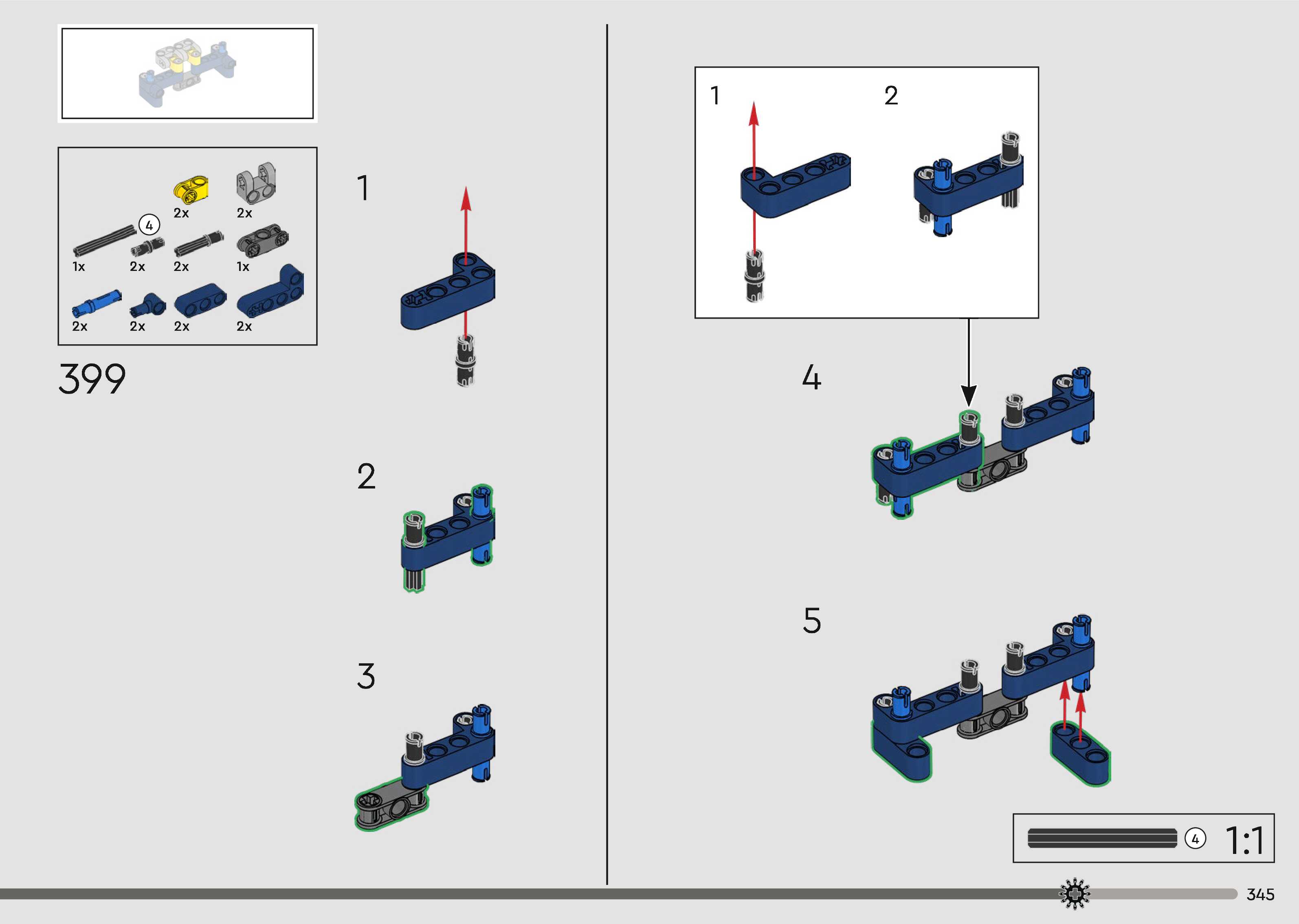 2x
2x
4
1x
2x
2x
1x
2x
2x
2x
2x

399

1

2

3

1
2

4

5

4
1:1

345