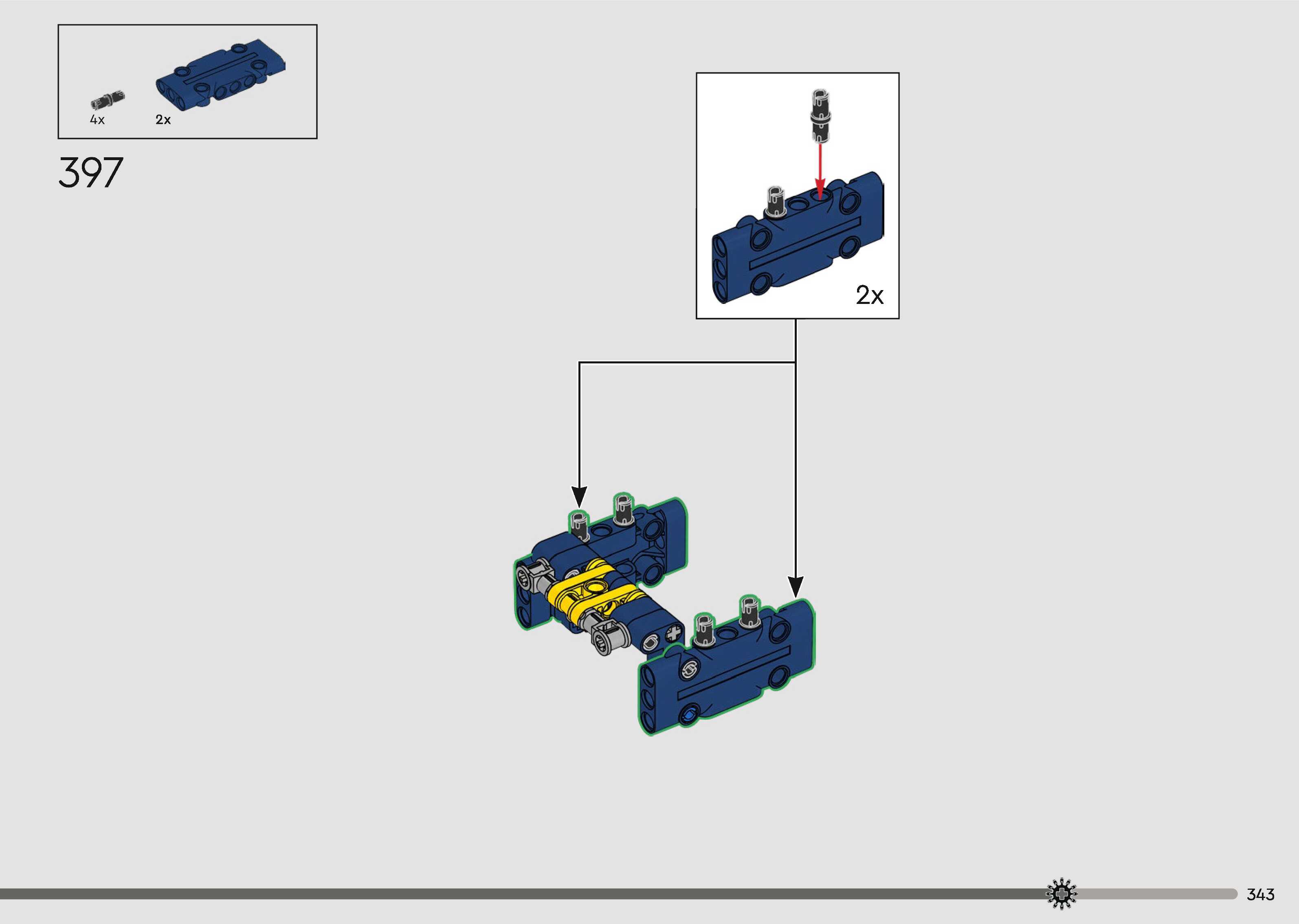 4x 2x

397

2x

343