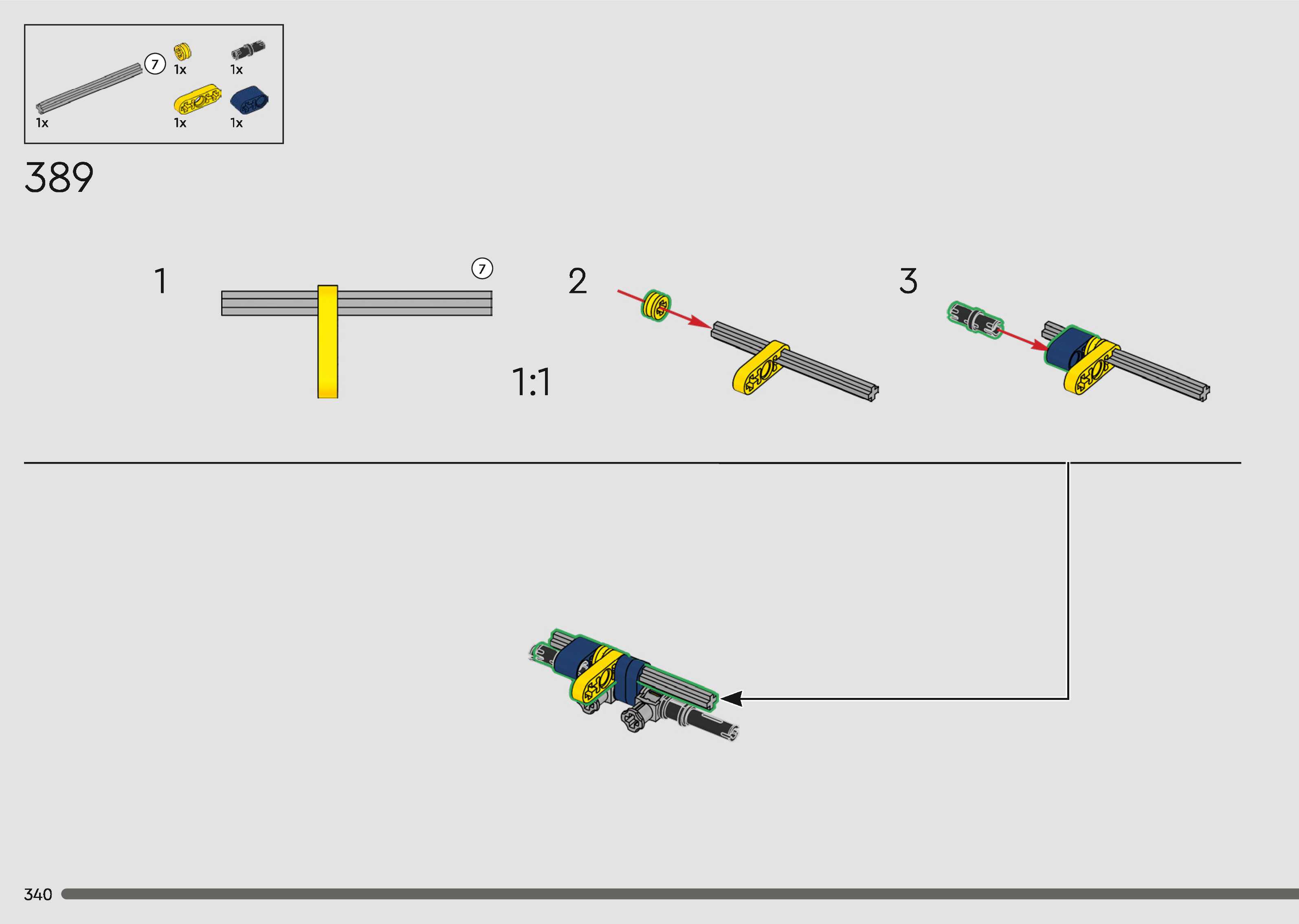 7
1x
1x
1x
1x
1x

389

1

7

1:1

2

3

340