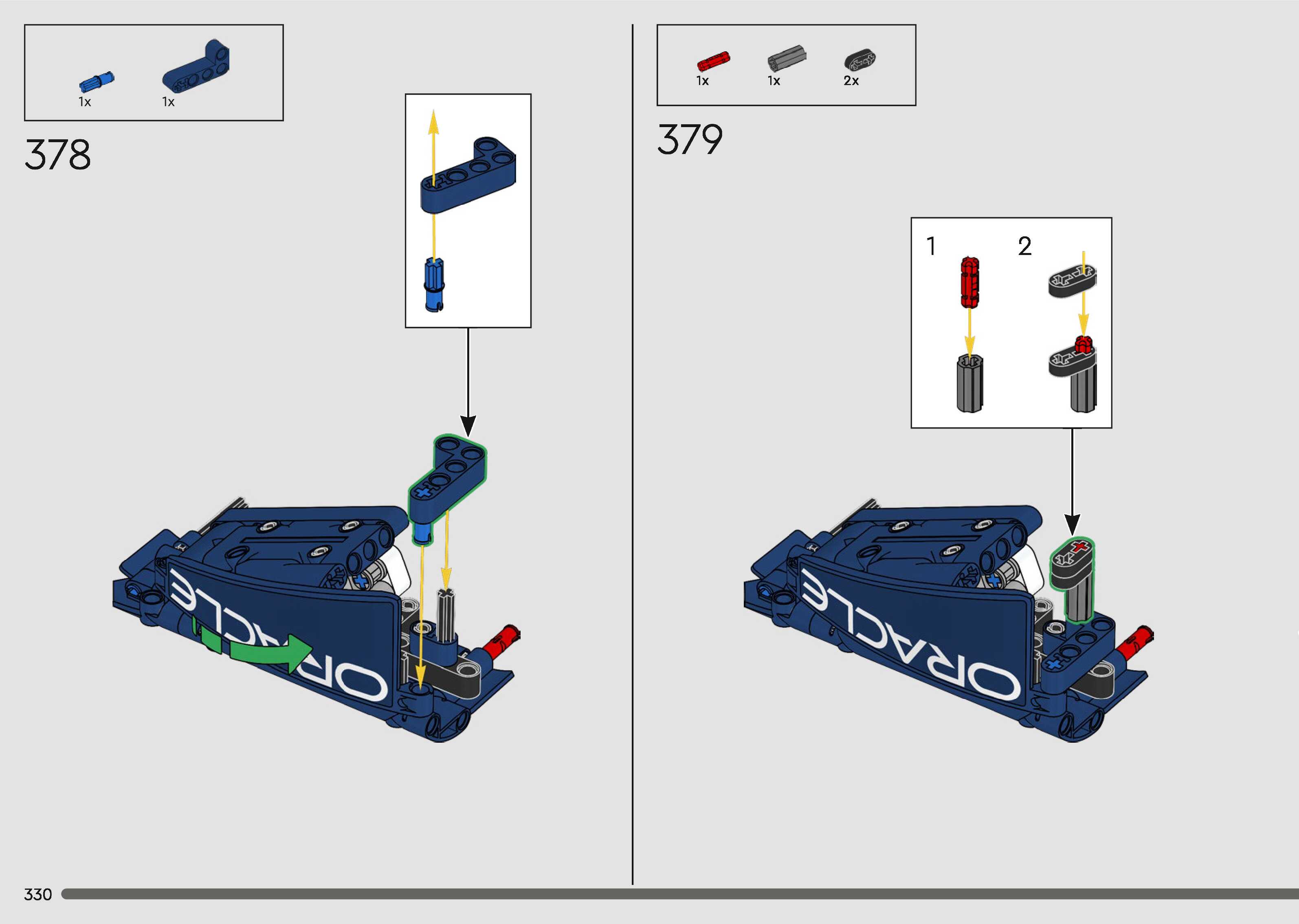 1x 1x

378

ORACLE

1x 1x 2x

379

1

2

ORACLE

330